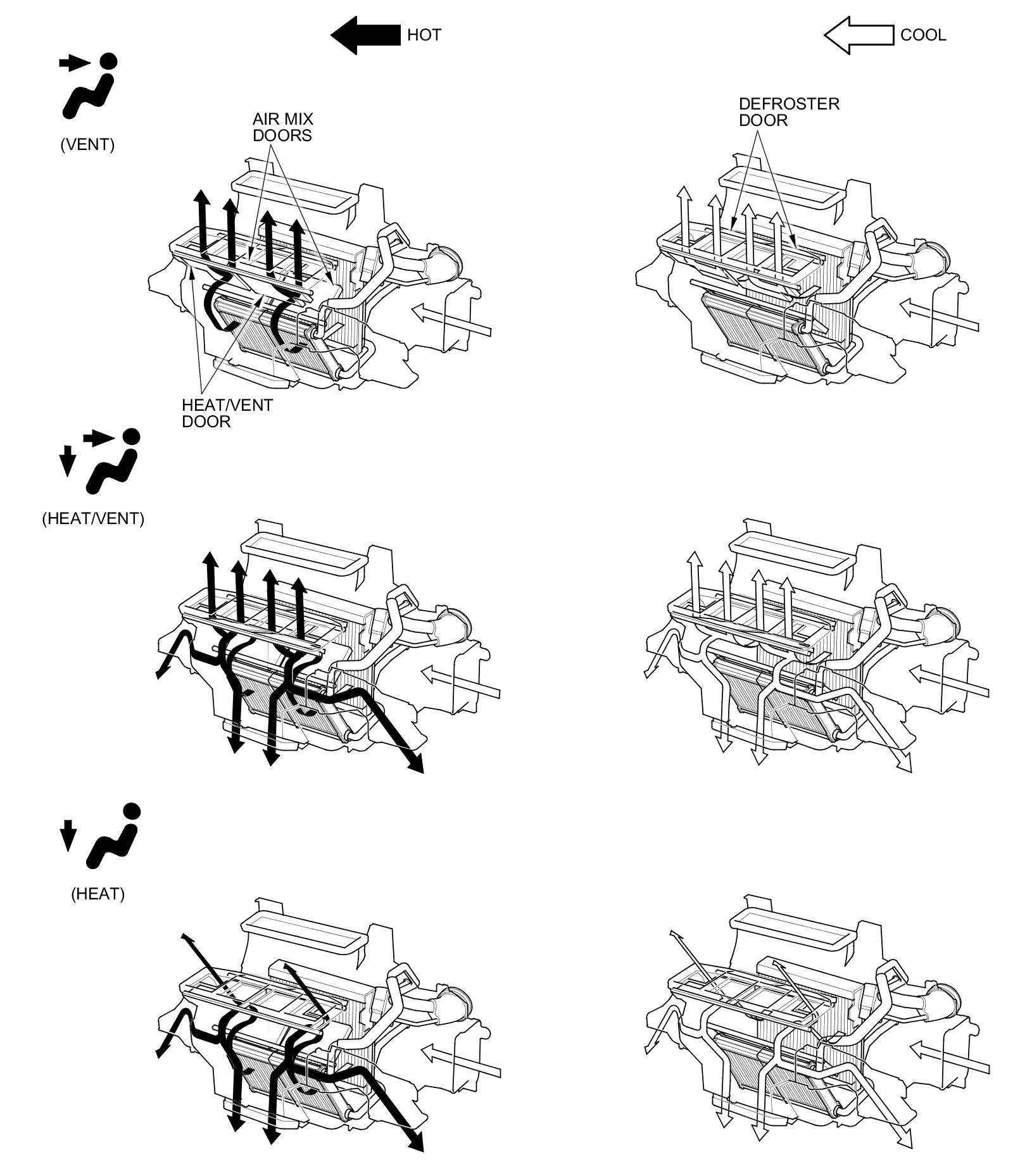 HOT

COOL

(VENT)

AIR MIX DOORS

DEFROSTER DOOR

HEAT/VENT DOOR

(HEAT/VENT)

(HEAT)