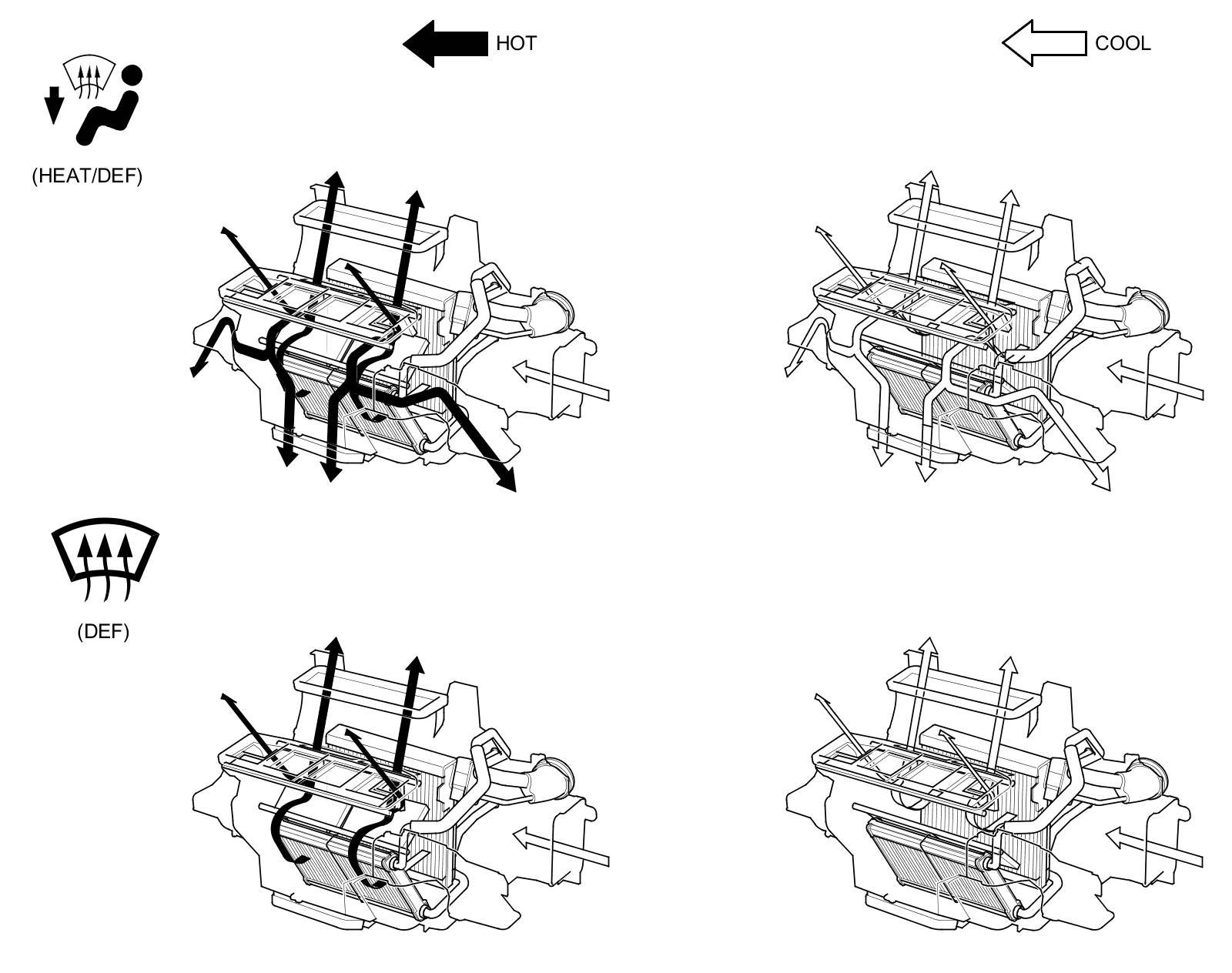 HOT

COOL

(HEAT/DEF)

(DEF)