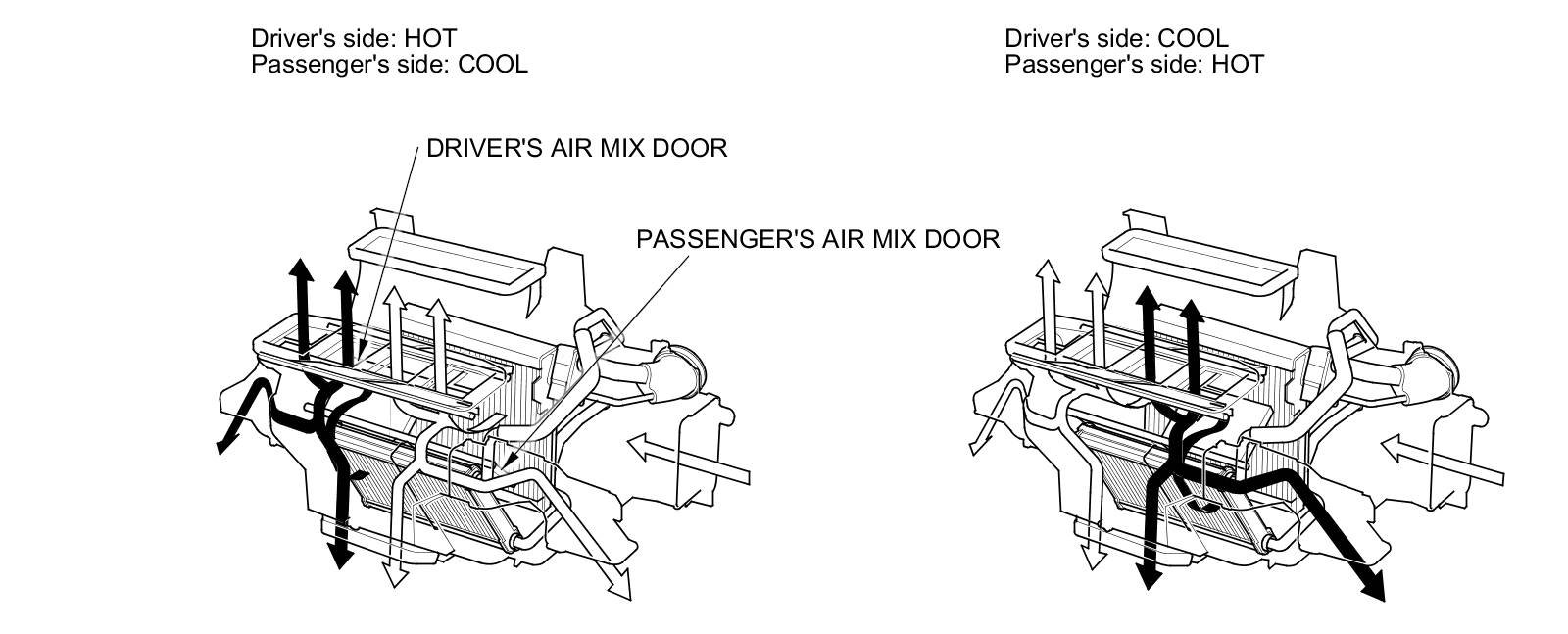 Driver's side: HOT
Passenger's side: COOL

DRIVER'S AIR MIX DOOR

PASSENGER'S AIR MIX DOOR

Driver's side: COOL
Passenger's side: HOT