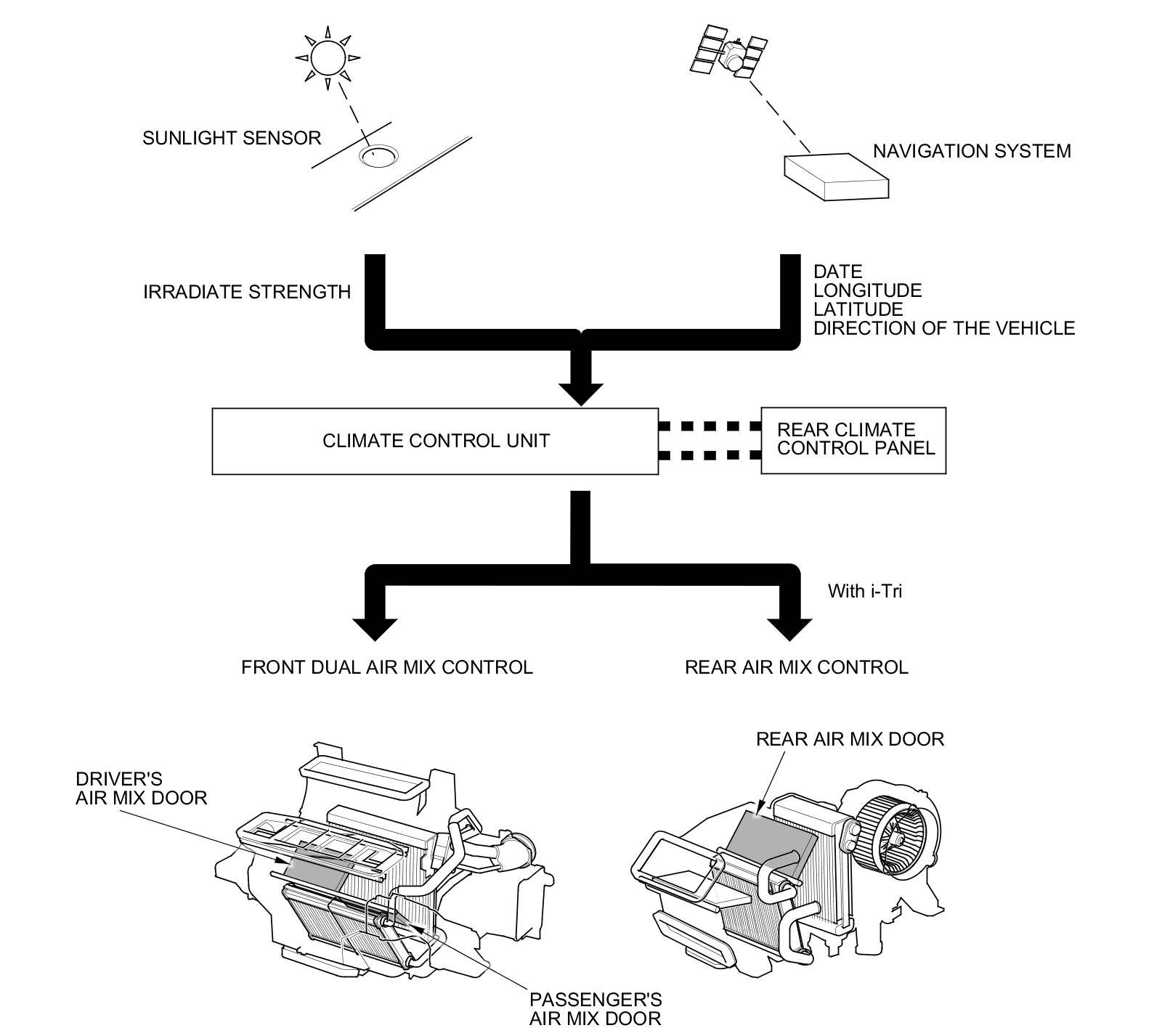 SUNLIGHT SENSOR

NAVIGATION SYSTEM

IRRADIATE STRENGTH

DATE
LONGITUDE
LATITUDE
DIRECTION OF THE VEHICLE

CLIMATE CONTROL UNIT

REAR CLIMATE CONTROL PANEL

With i-Tri

FRONT DUAL AIR MIX CONTROL

REAR AIR MIX CONTROL

DRIVER'S AIR MIX DOOR

REAR AIR MIX DOOR

PASSENGER'S AIR MIX DOOR