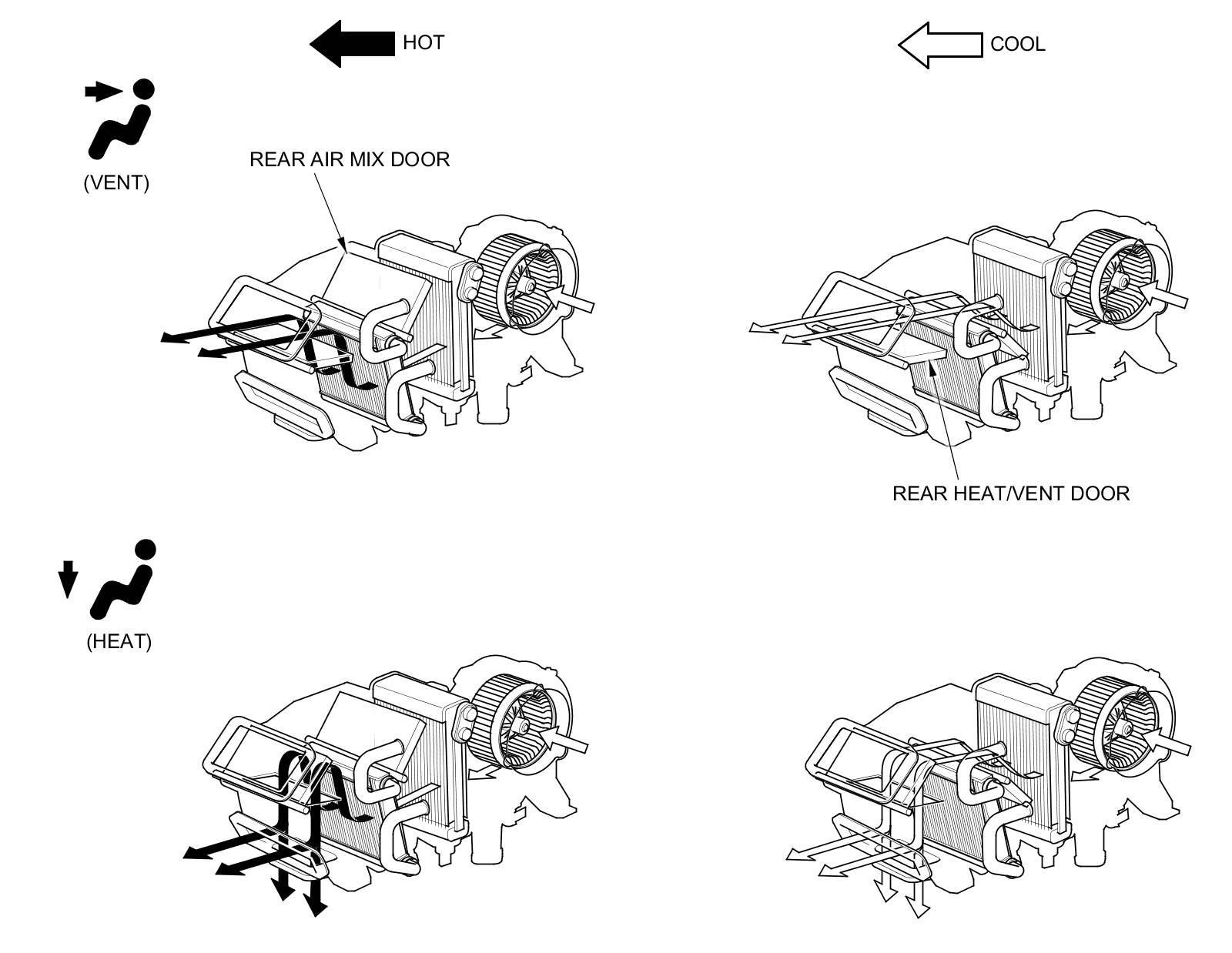 HOT

COOL

(VENT)

REAR AIR MIX DOOR

REAR HEAT/VENT DOOR

(HEAT)