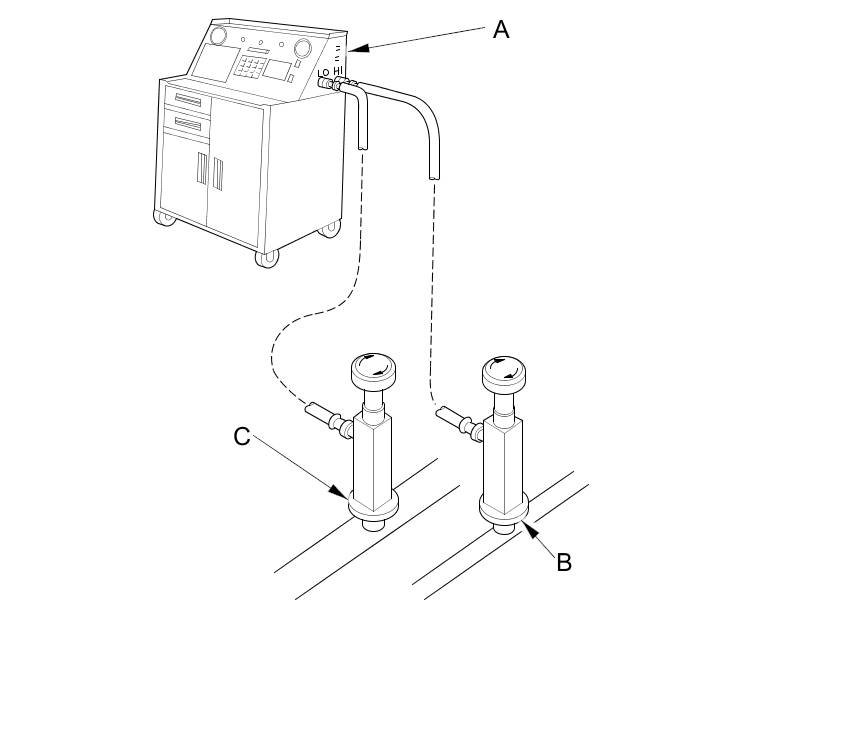 A
LO HI
C
B