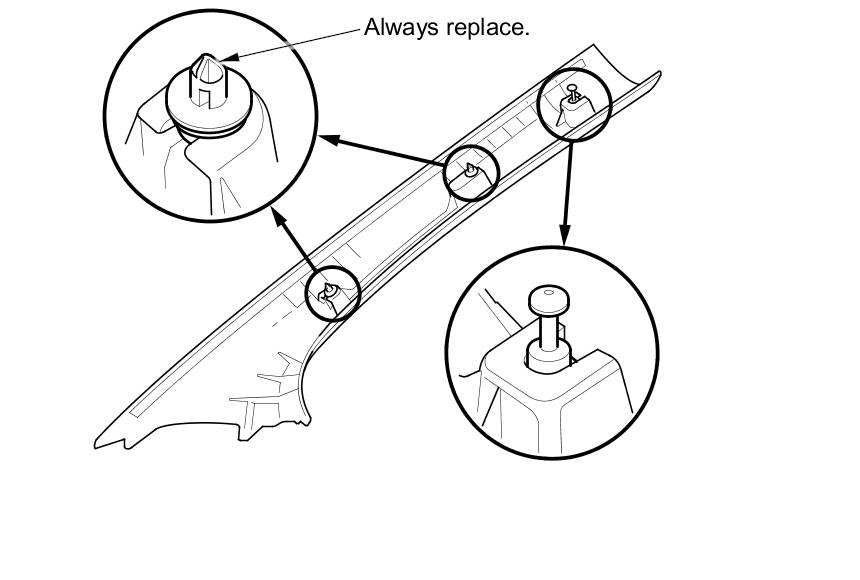 Always replace.