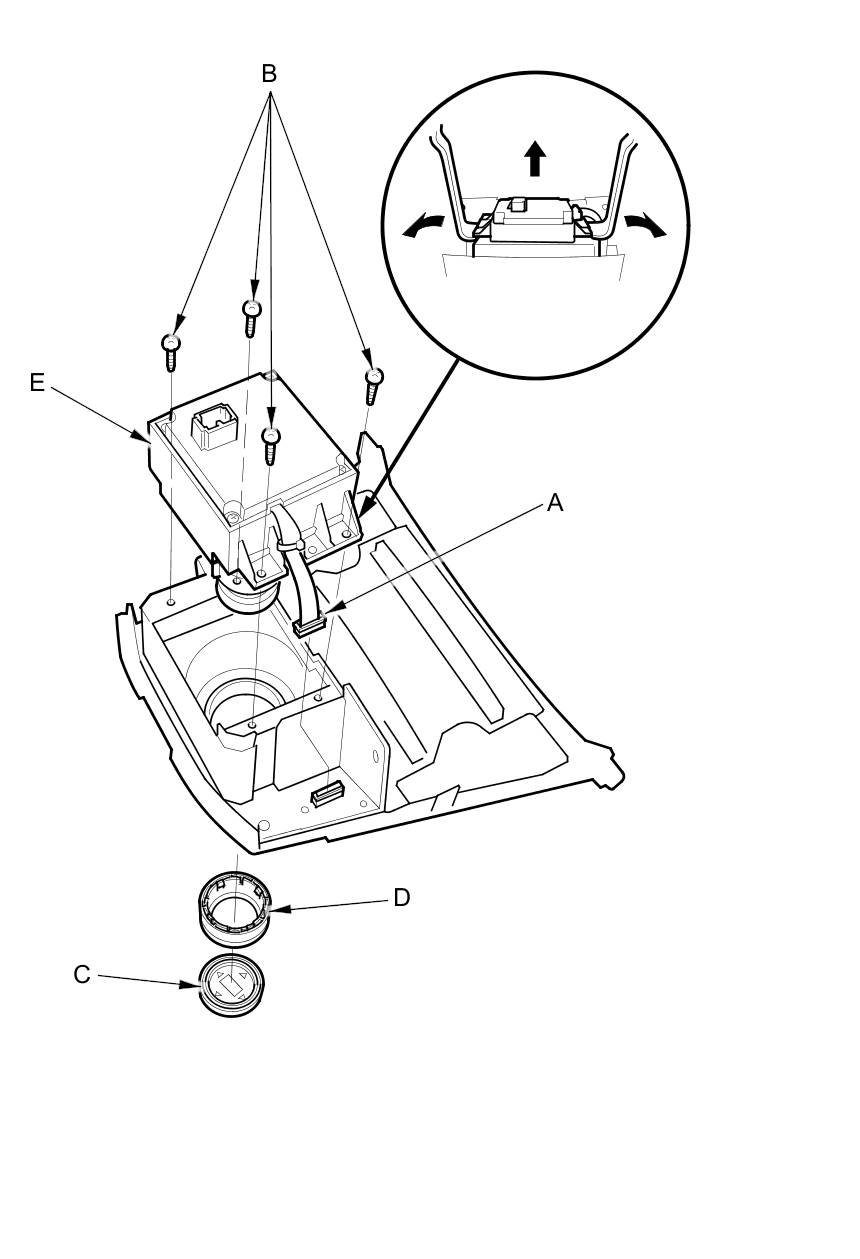 B
E
A
D
C