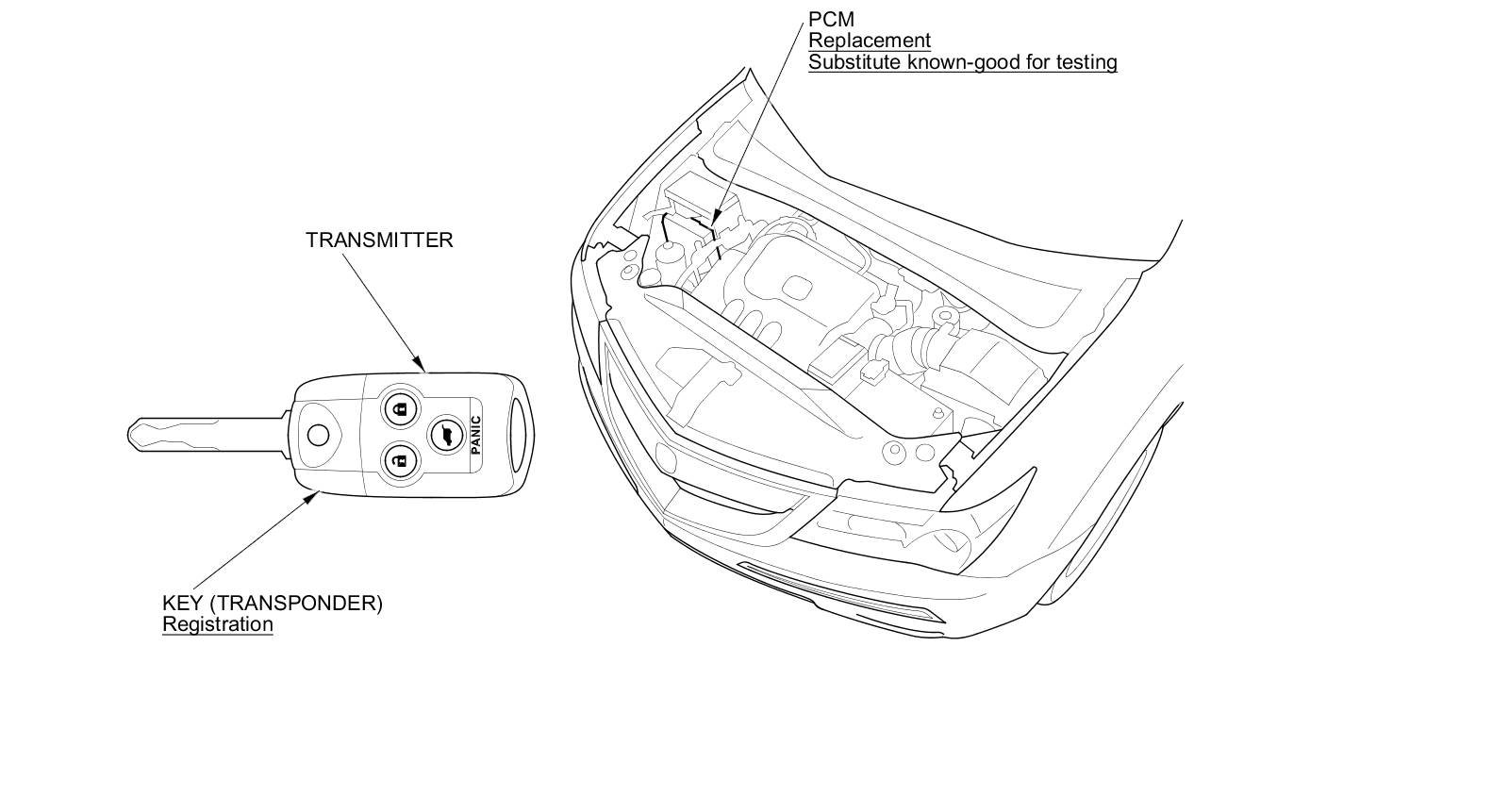 PCM
Replacement
Substitute known-good for testing

TRANSMITTER

PANIC

KEY (TRANSPONDER)
Registration