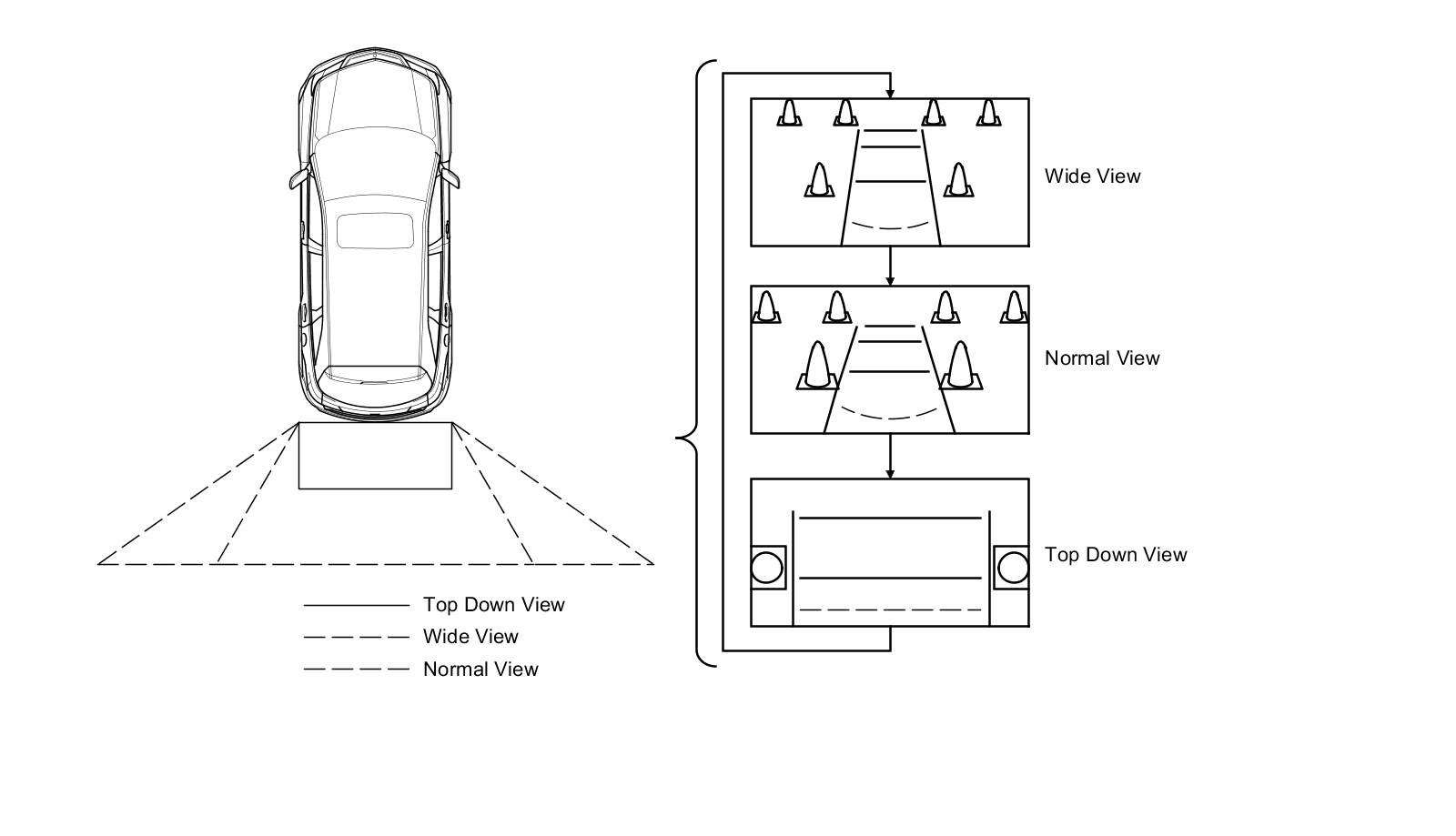 Top Down View
Wide View
Normal View

Wide View

Normal View

Top Down View