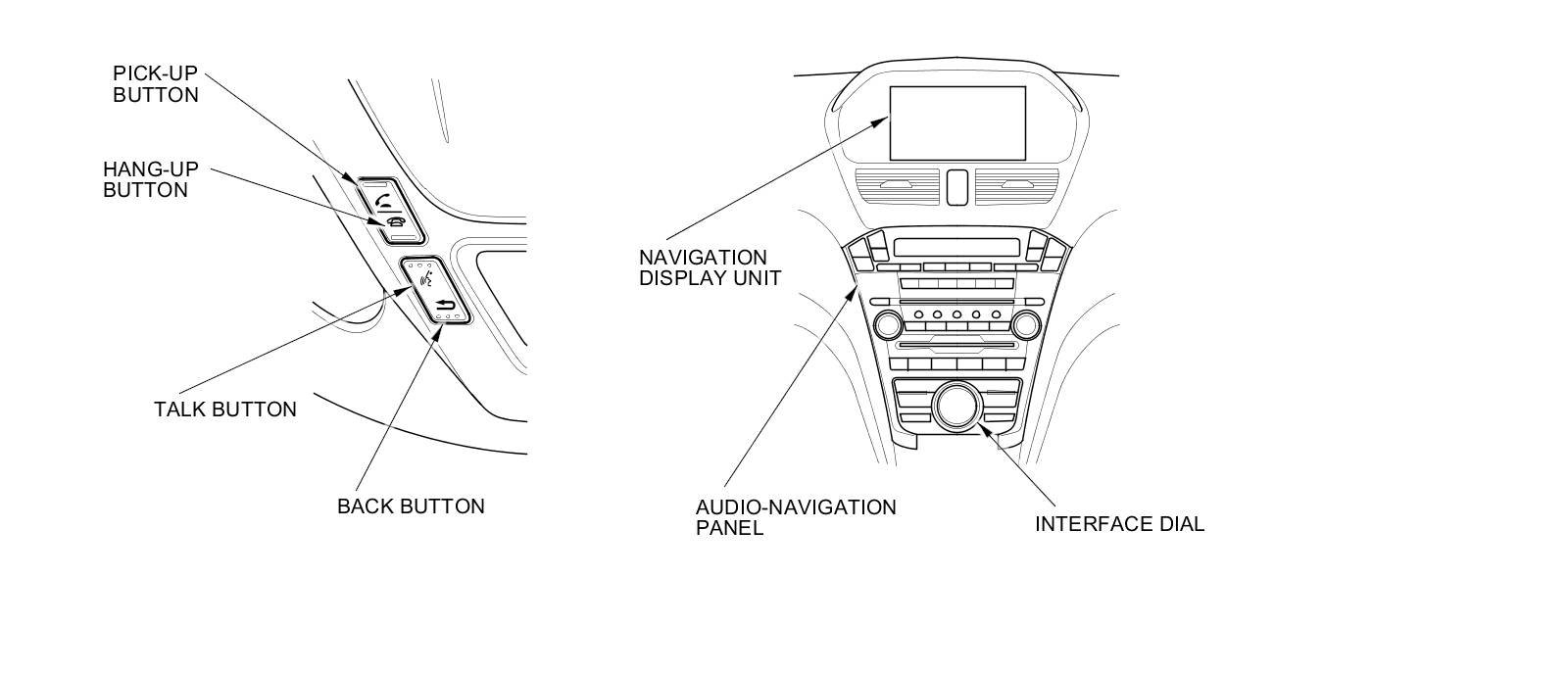 PICK-UP BUTTON

HANG-UP BUTTON

TALK BUTTON

BACK BUTTON

NAVIGATION DISPLAY UNIT

AUDIO-NAVIGATION PANEL

INTERFACE DIAL