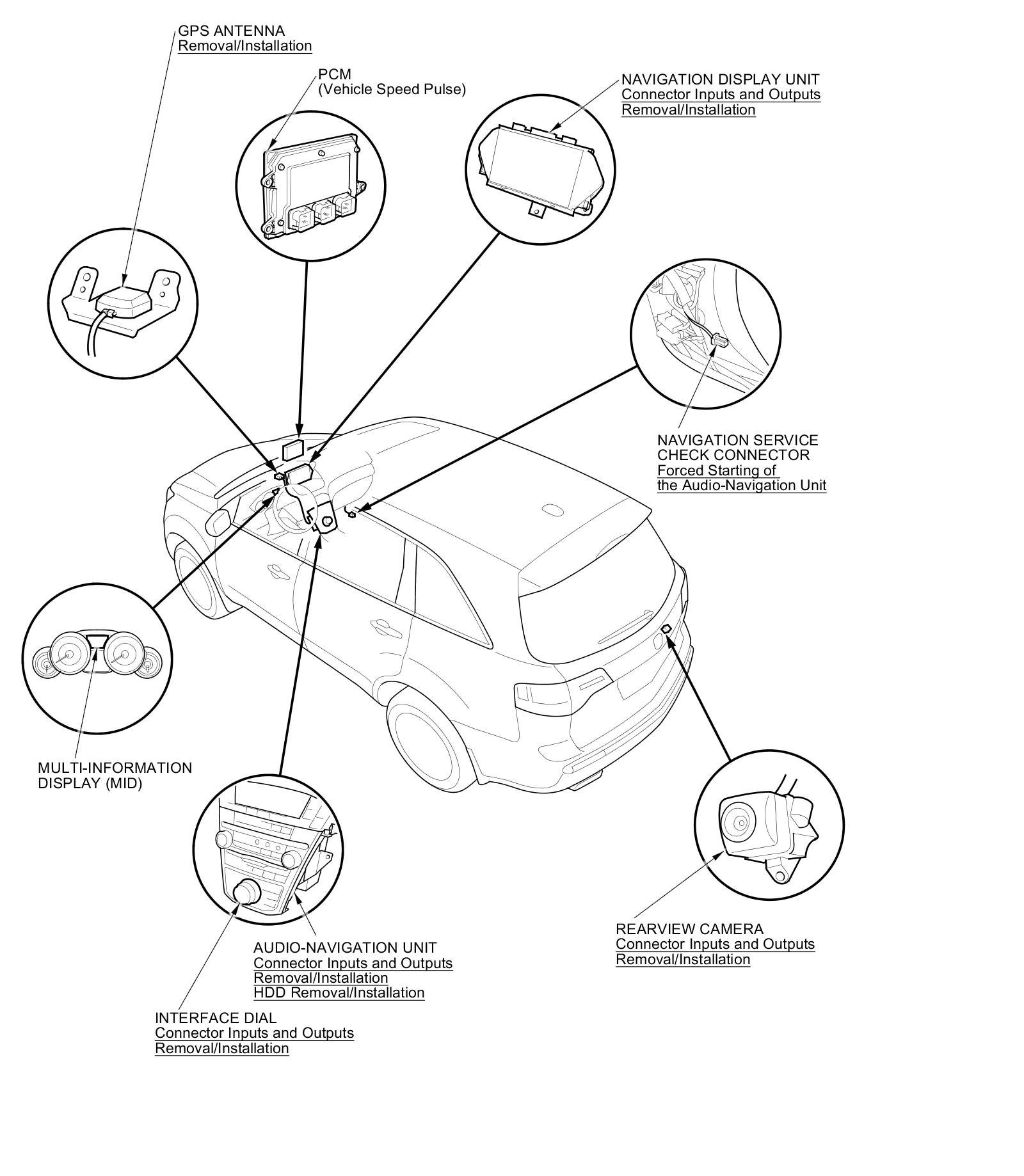 GPS ANTENNA
Removal/Installation

PCM
(Vehicle Speed Pulse)

NAVIGATION DISPLAY UNIT
Connector Inputs and Outputs
Removal/Installation

NAVIGATION SERVICE CHECK CONNECTOR
Forced Starting of the Audio-Navigation Unit

MULTI-INFORMATION DISPLAY (MID)

AUDIO-NAVIGATION UNIT
Connector Inputs and Outputs
Removal/Installation
HDD Removal/Installation

INTERFACE DIAL
Connector Inputs and Outputs
Removal/Installation

REARVIEW CAMERA
Connector Inputs and Outputs
Removal/Installation