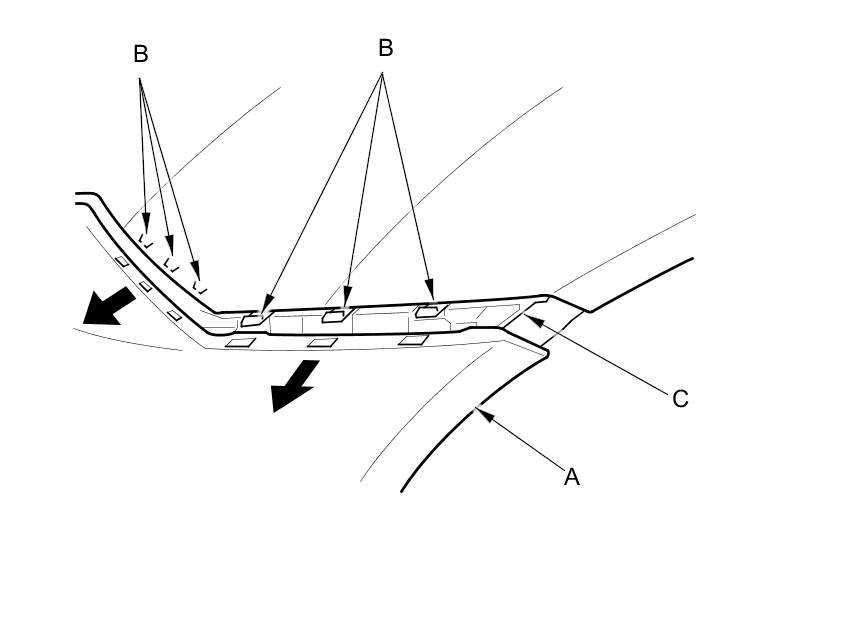 B
B
C
A