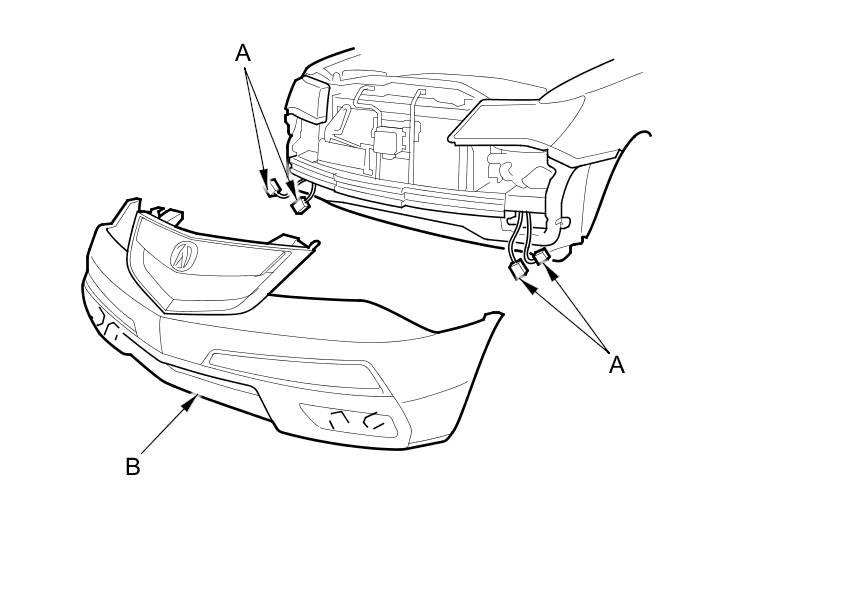 A

A

B