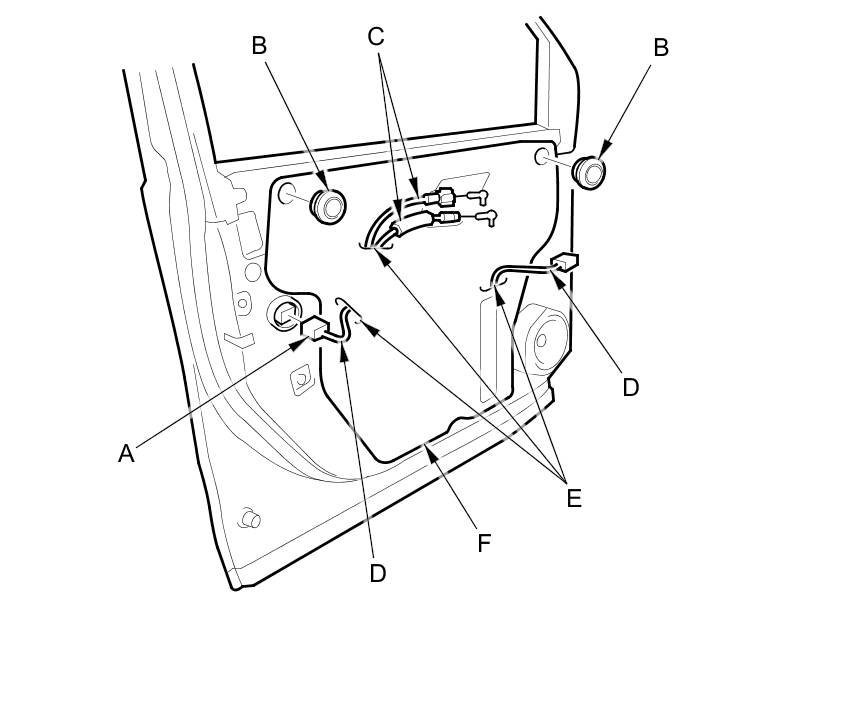 B
C
B
D
A
E
F
D