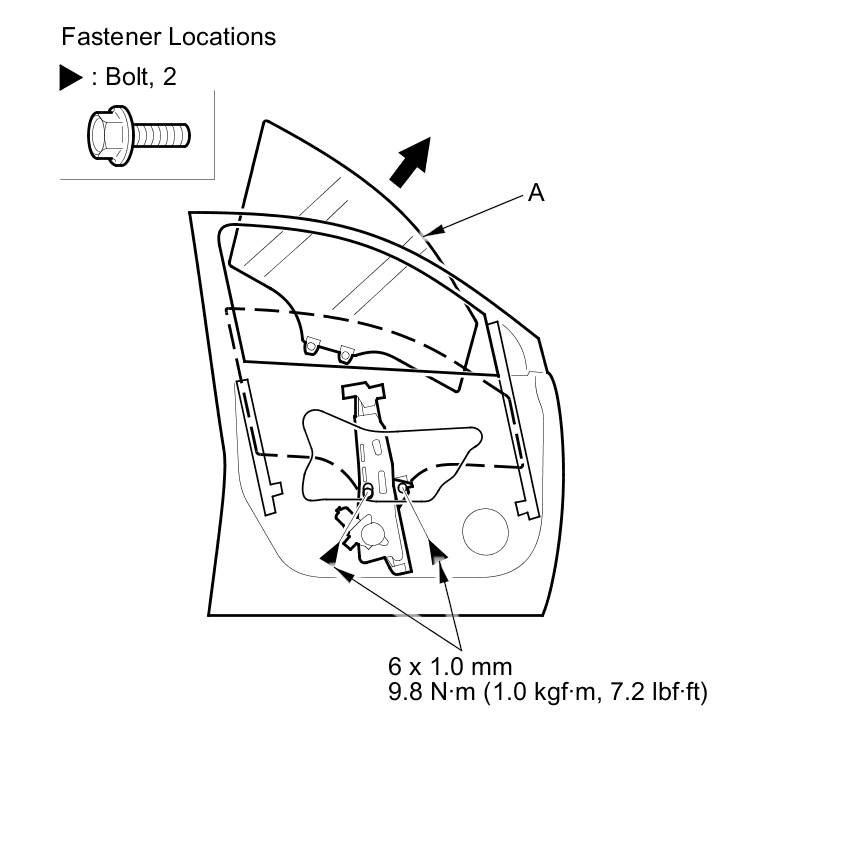 Fastener Locations

▶ : Bolt, 2

A

6 x 1.0 mm
9.8 N·m (1.0 kgf·m, 7.2 lbf·ft)