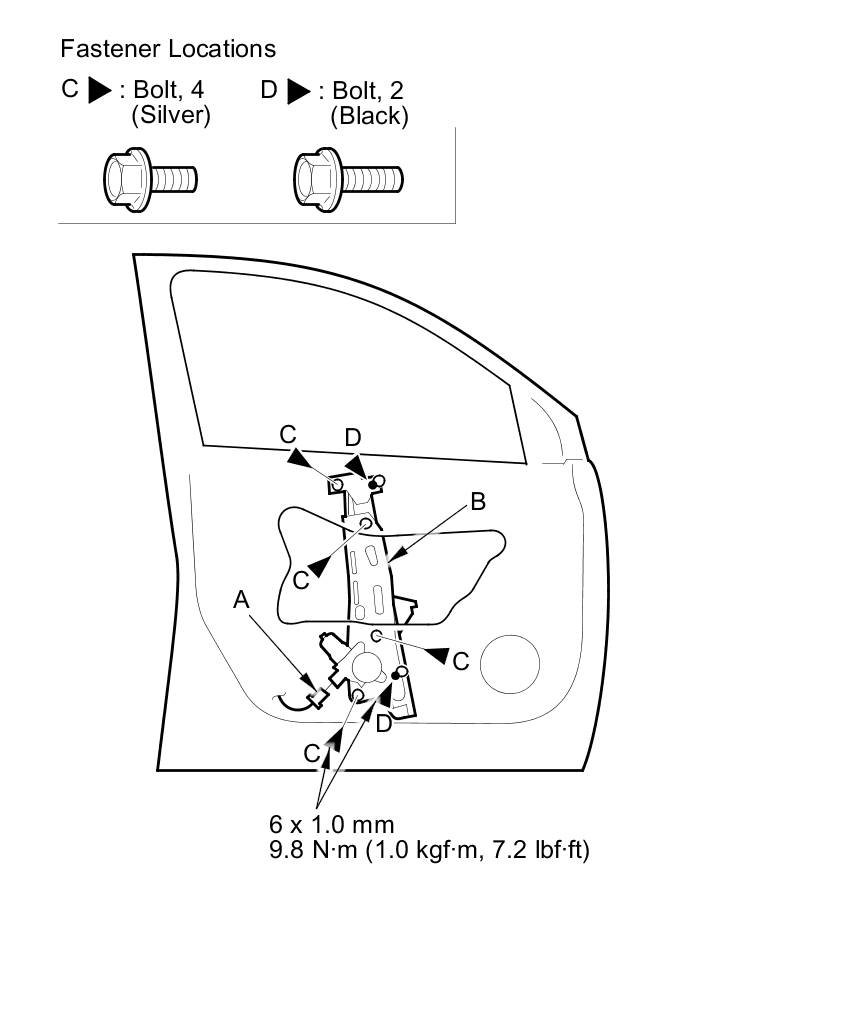 Fastener Locations

C ▶ : Bolt, 4 (Silver)

D ▶ : Bolt, 2 (Black)

C
D
B
C
A
C
D
C

6 x 1.0 mm
9.8 N·m (1.0 kgf·m, 7.2 lbf·ft)