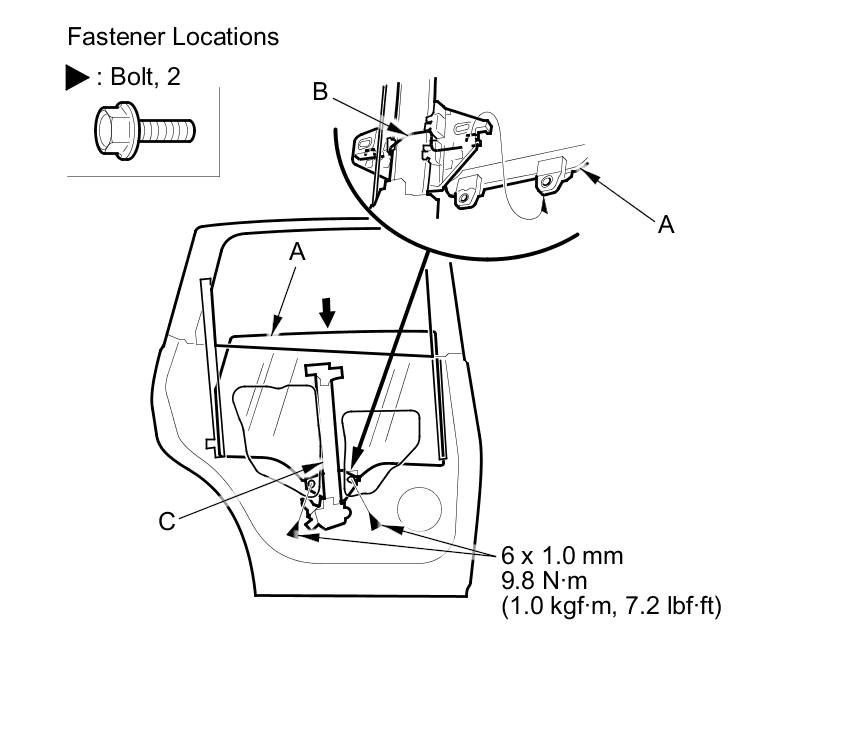 Fastener Locations

▶ : Bolt, 2

B

A

A

C

6 x 1.0 mm
9.8 N·m
(1.0 kgf·m, 7.2 lbf·ft)