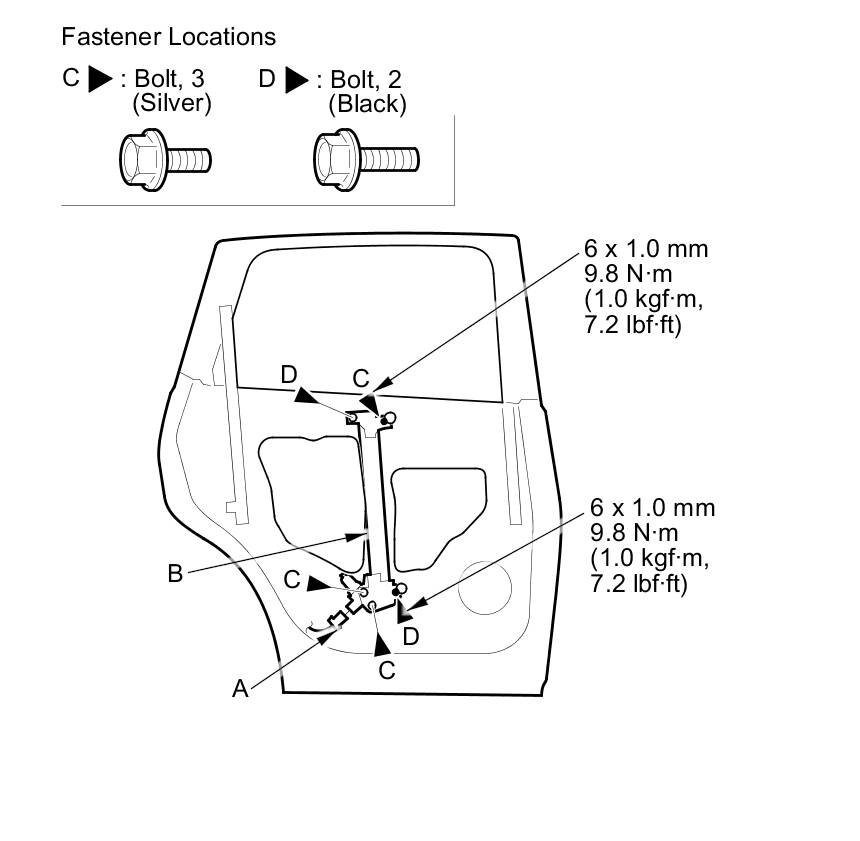 Fastener Locations

C ▶ : Bolt, 3 (Silver)

D ▶ : Bolt, 2 (Black)

6 x 1.0 mm
9.8 N·m
(1.0 kgf·m,
7.2 lbf·ft)

D

C

6 x 1.0 mm
9.8 N·m
(1.0 kgf·m,
7.2 lbf·ft)

B

C

D

C

A