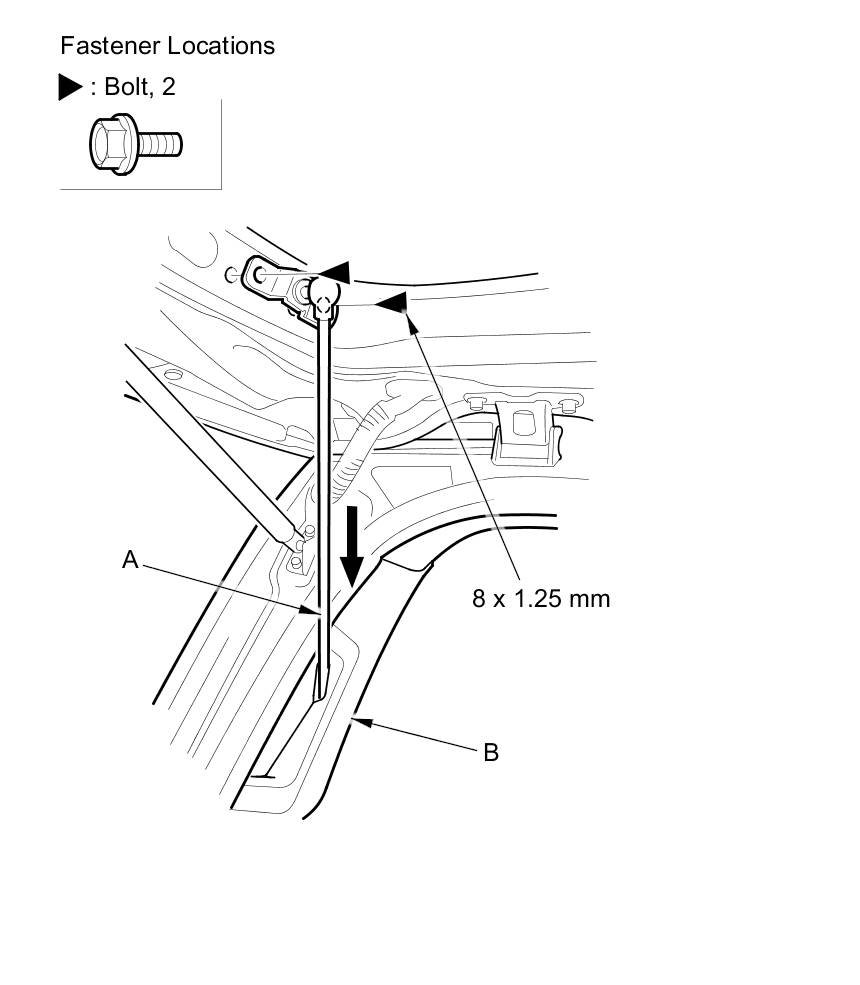 Fastener Locations

▶ : Bolt, 2

A

8 x 1.25 mm

B