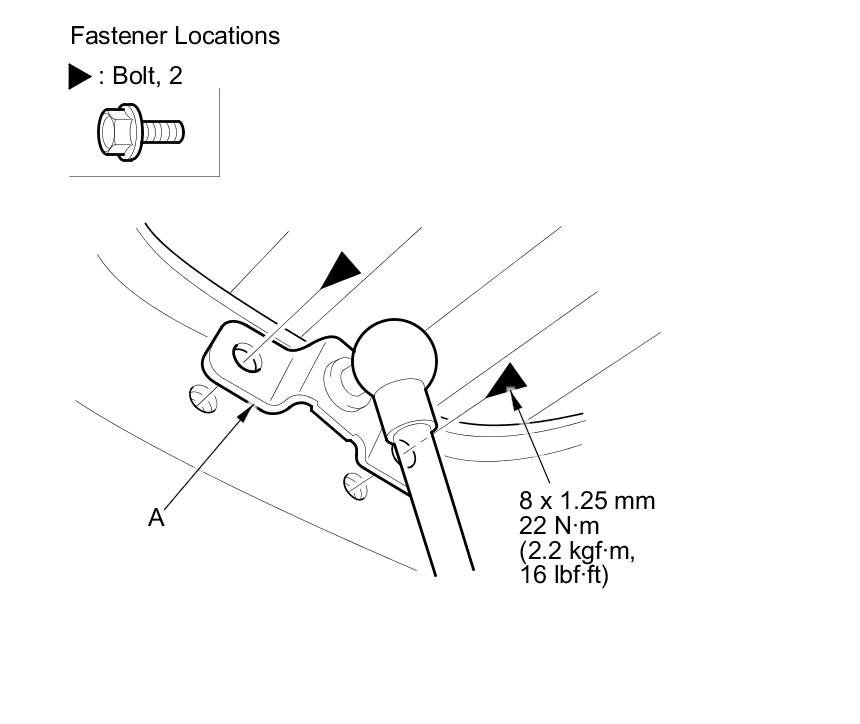 Fastener Locations

▶ : Bolt, 2

A

8 x 1.25 mm
22 N·m
(2.2 kgf·m,
16 lbf·ft)