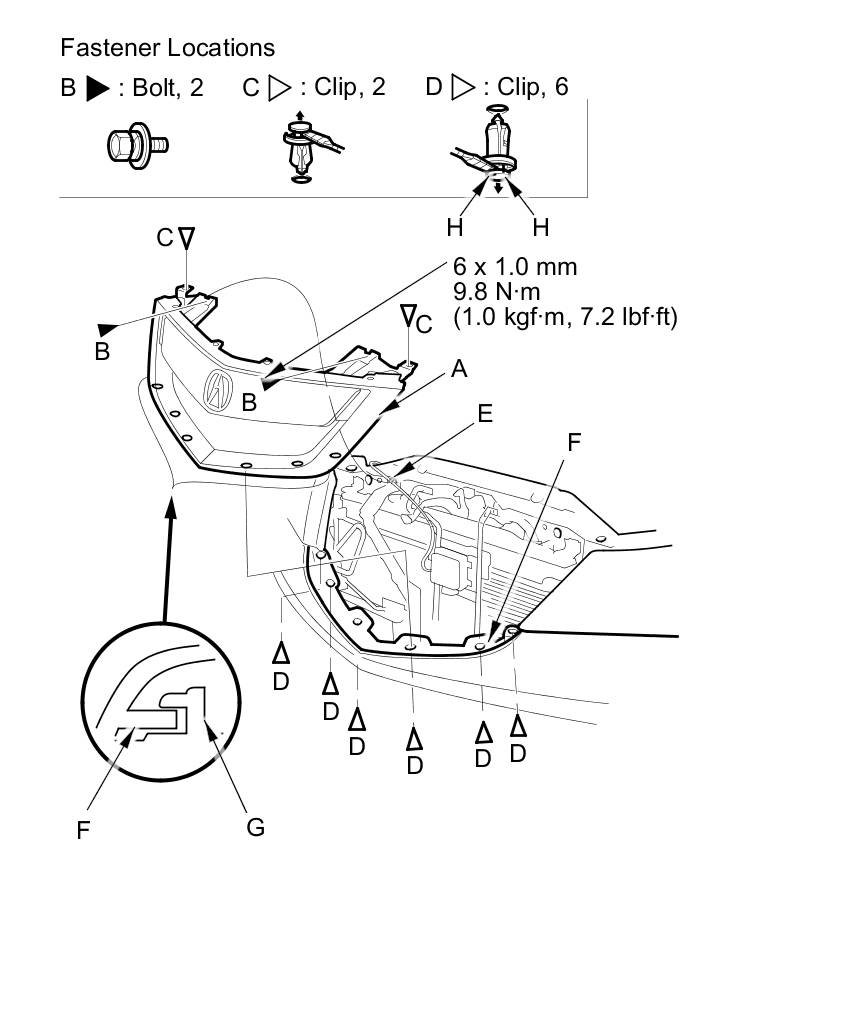 Fastener Locations

B ▶ : Bolt, 2    C ▷ : Clip, 2    D ▷ : Clip, 6

H    H

C

6 x 1.0 mm
9.8 N·m
(1.0 kgf·m, 7.2 lbf·ft)

B

C

B

A

E

F

D

D

D

D

D

D

F

G