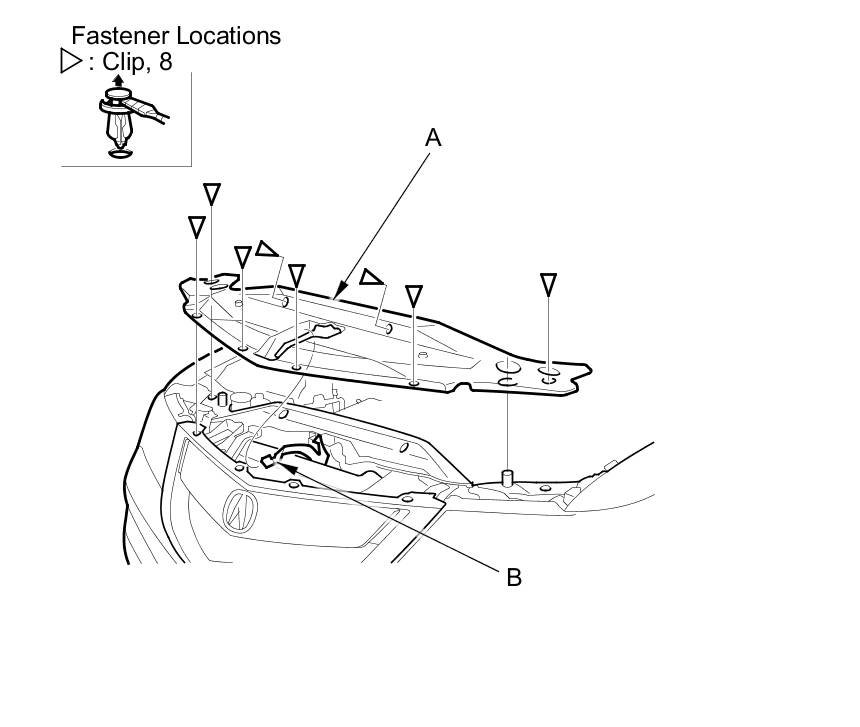 Fastener Locations
▷ : Clip, 8

A

B