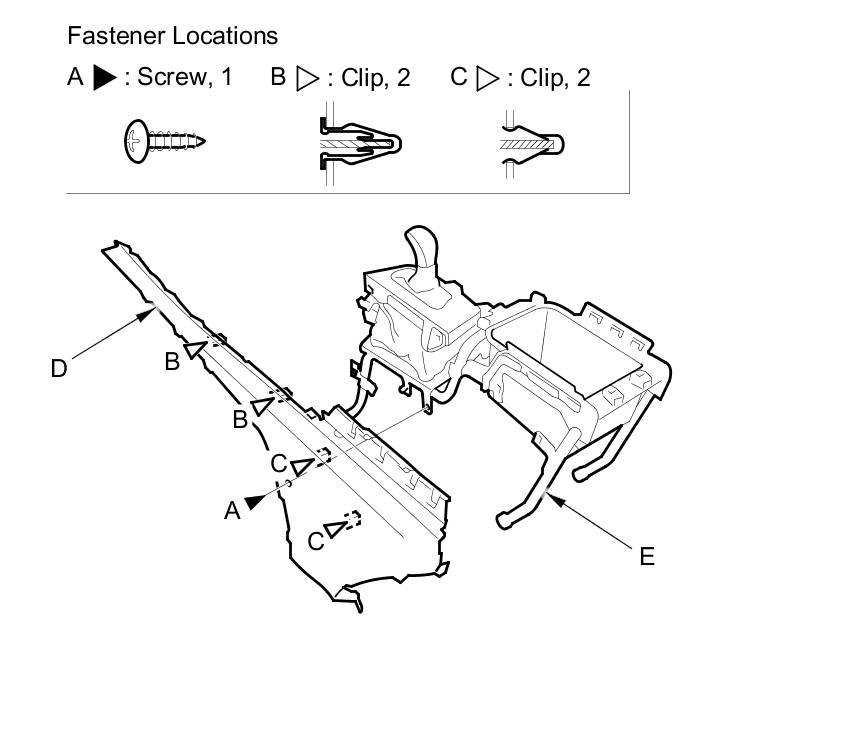 Fastener Locations

A ▶ : Screw, 1    B ▷ : Clip, 2    C ▷ : Clip, 2

D
B
B
C
A
C
E