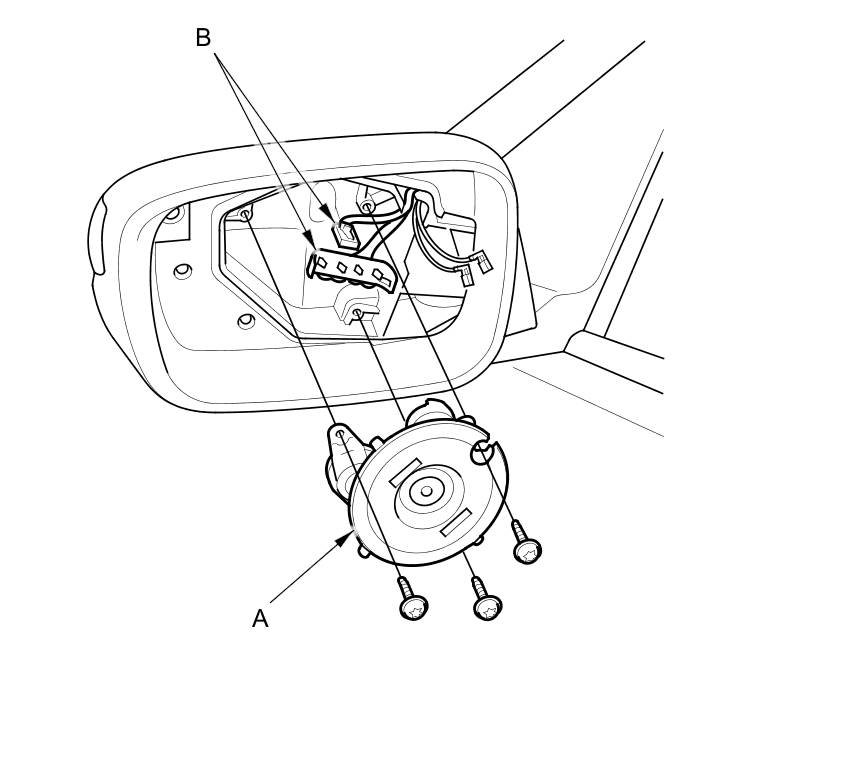 B

A