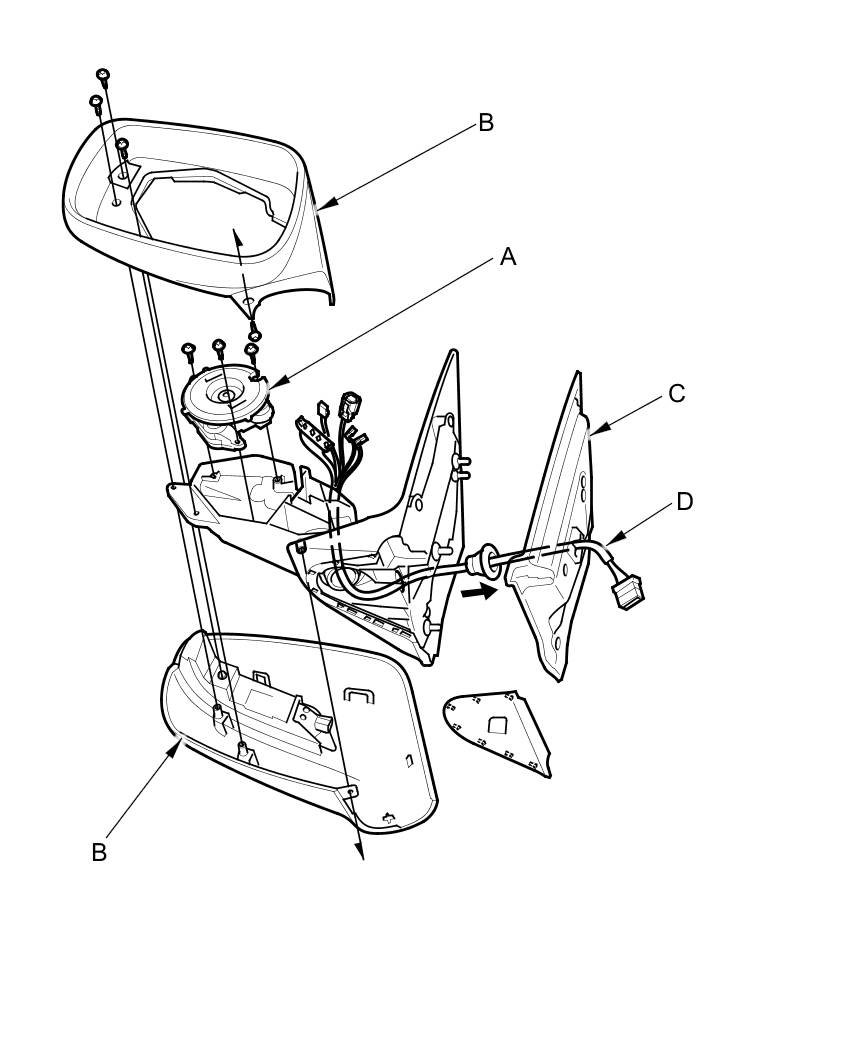 B
A
C
D
B