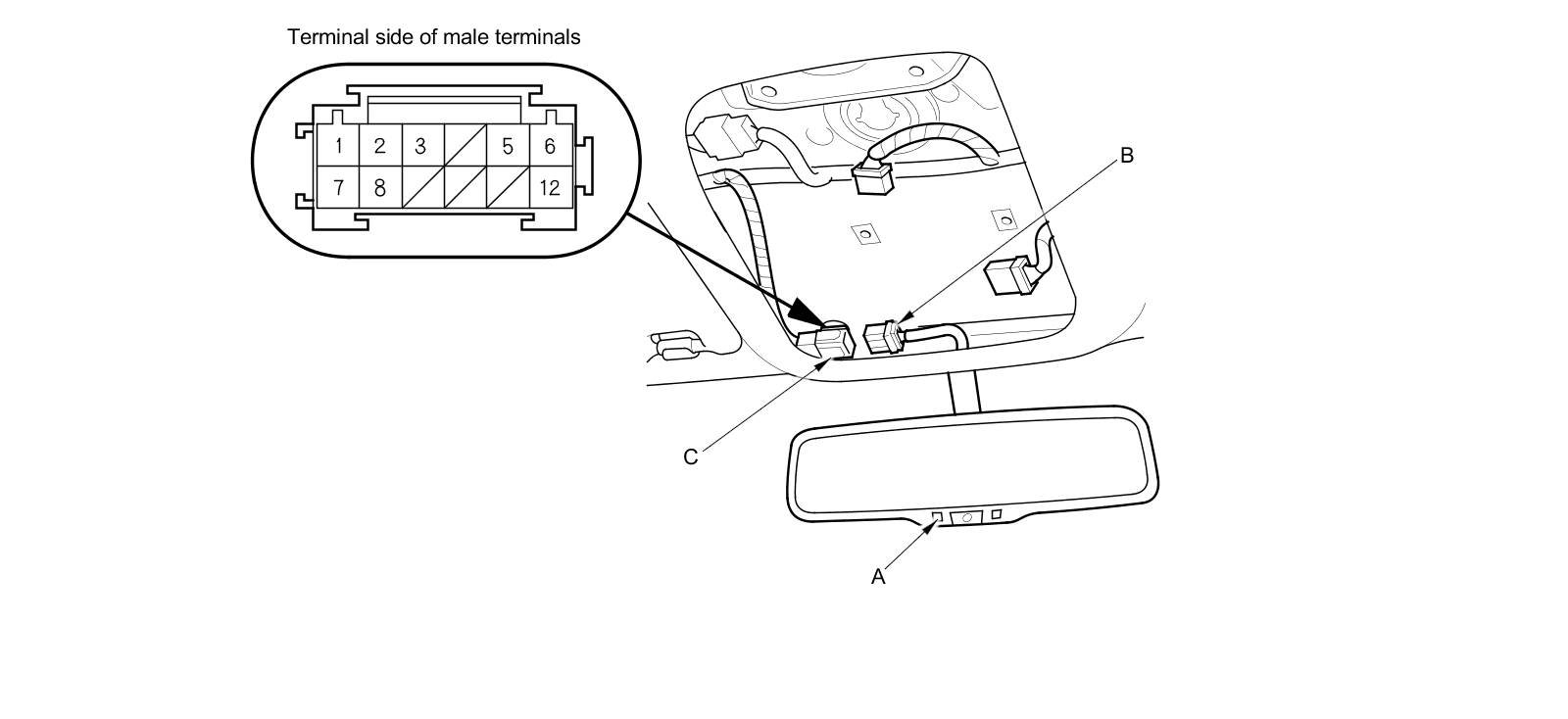 Terminal side of male terminals

1 2 3 5 6
7 8 12

B

C

A