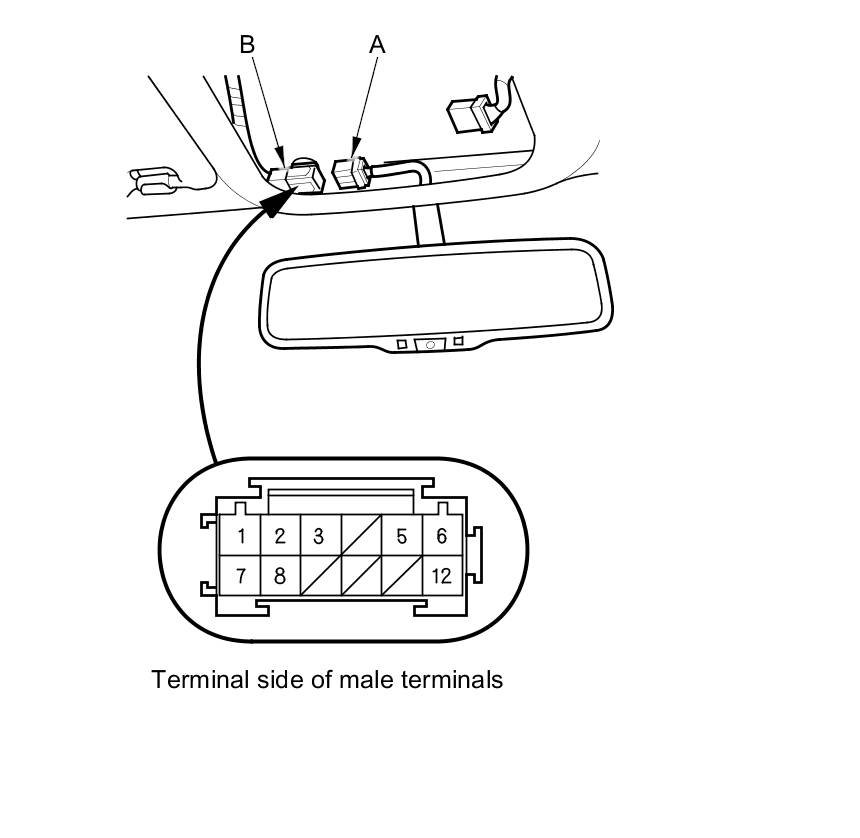 B
A

1 2 3 5 6
7 8 12

Terminal side of male terminals