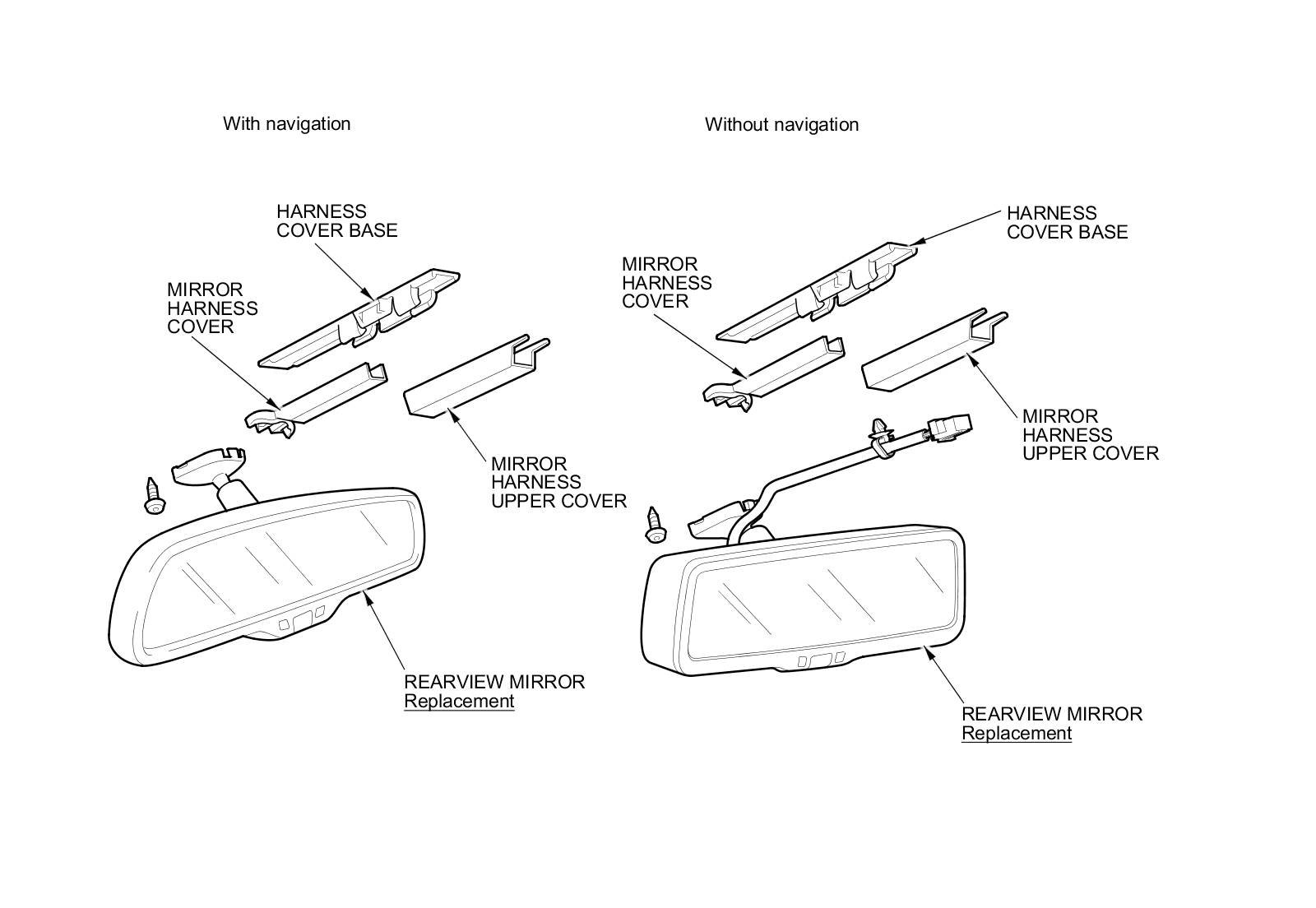 With navigation

HARNESS COVER BASE

MIRROR HARNESS COVER

MIRROR HARNESS UPPER COVER

REARVIEW MIRROR
Replacement

Without navigation

HARNESS COVER BASE

MIRROR HARNESS COVER

MIRROR HARNESS UPPER COVER

REARVIEW MIRROR
Replacement