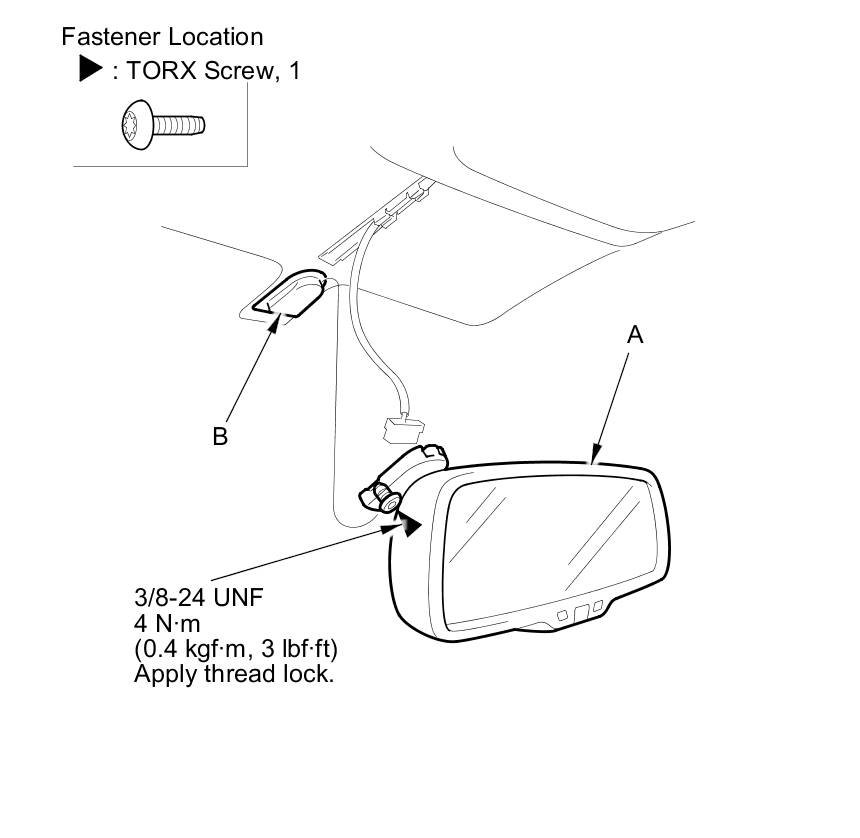 Fastener Location
▶ : TORX Screw, 1

A

B

3/8-24 UNF
4 N·m
(0.4 kgf·m, 3 lbf·ft)
Apply thread lock.