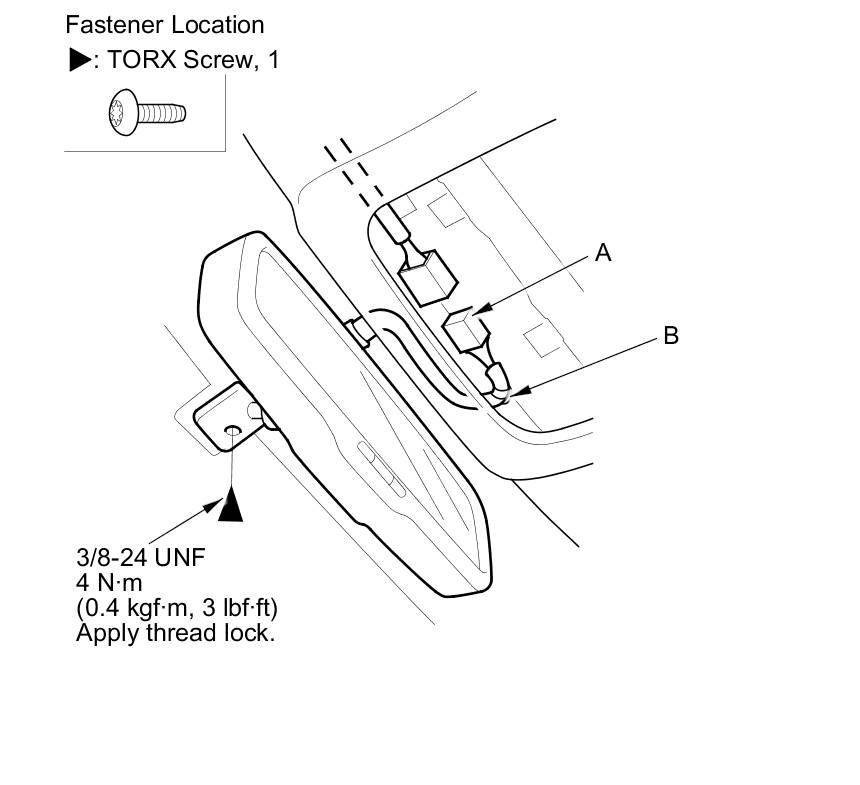 Fastener Location
▶: TORX Screw, 1

A

B

3/8-24 UNF
4 N·m
(0.4 kgf·m, 3 lbf·ft)
Apply thread lock.