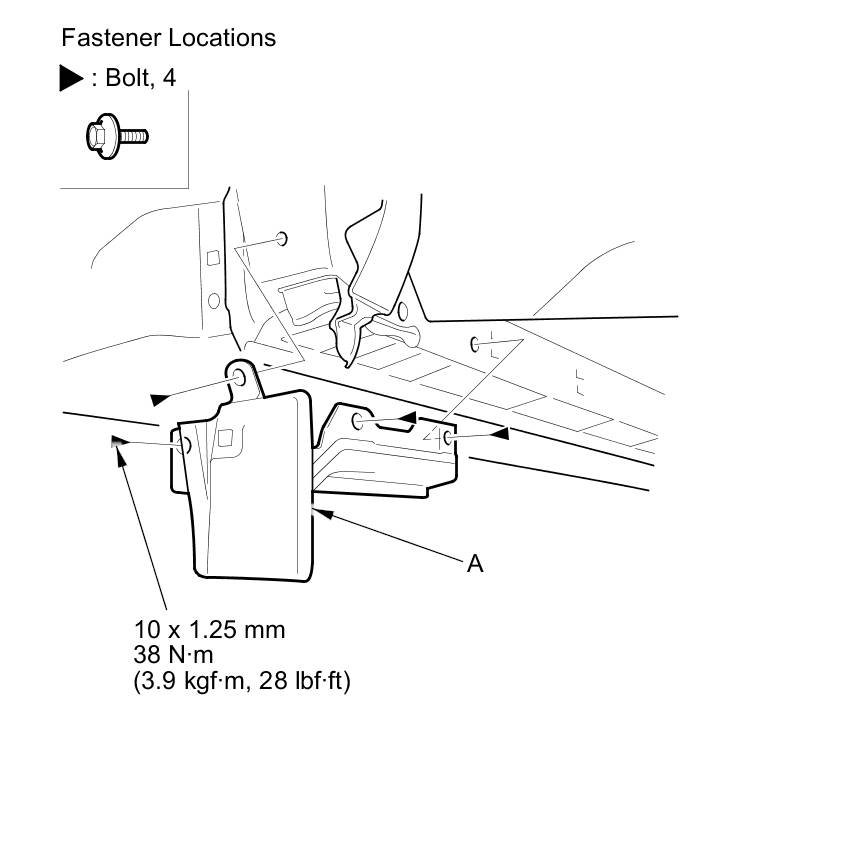 Fastener Locations

▶ : Bolt, 4

A

10 x 1.25 mm
38 N·m
(3.9 kgf·m, 28 lbf·ft)