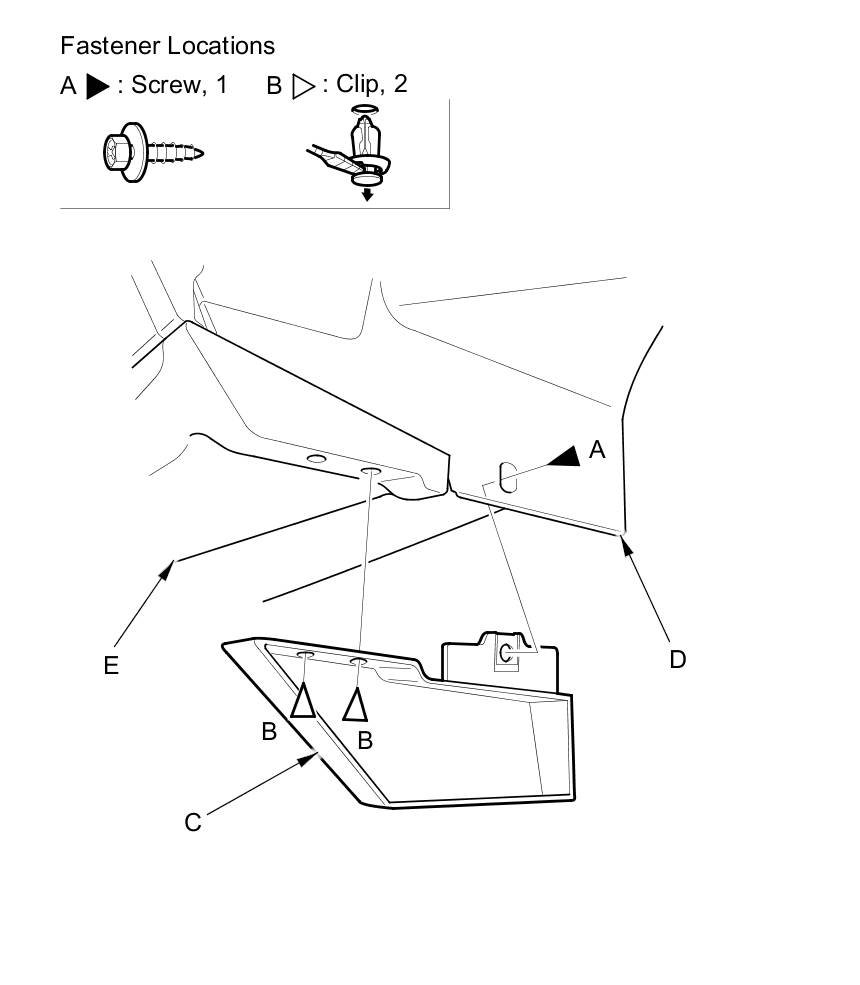 Fastener Locations

A ▶ : Screw, 1   B ▷ : Clip, 2

A

E

D

B

B

C