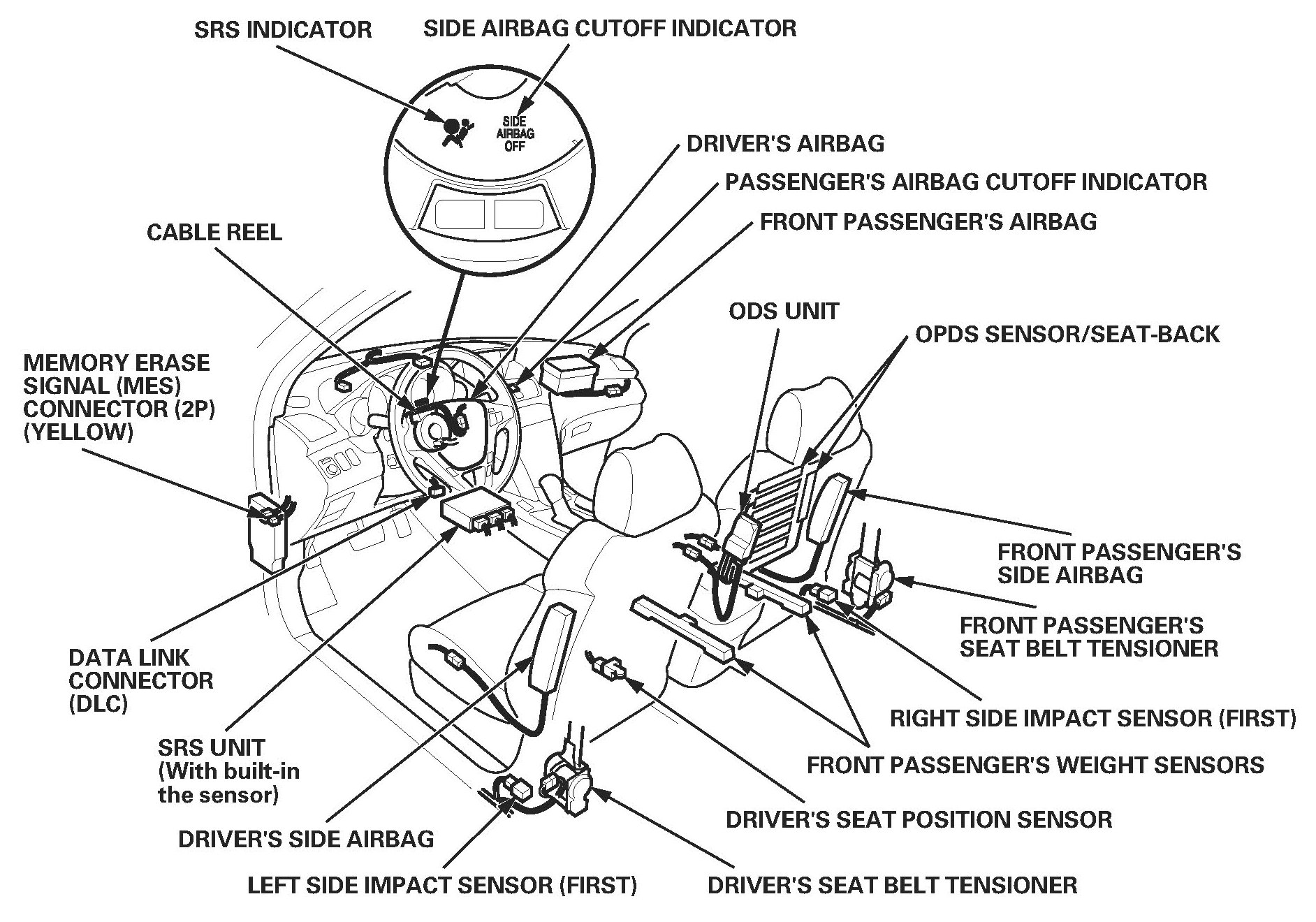 SRS INDICATOR

SIDE AIRBAG CUTOFF INDICATOR

SIDE AIRBAG OFF

DRIVER'S AIRBAG

PASSENGER'S AIRBAG CUTOFF INDICATOR

FRONT PASSENGER'S AIRBAG

CABLE REEL

ODS UNIT

OPDS SENSOR/SEAT-BACK

MEMORY ERASE SIGNAL (MES) CONNECTOR (2P) (YELLOW)

FRONT PASSENGER'S SIDE AIRBAG

FRONT PASSENGER'S SEAT BELT TENSIONER

DATA LINK CONNECTOR (DLC)

RIGHT SIDE IMPACT SENSOR (FIRST)

SRS UNIT (With built-in the sensor)

FRONT PASSENGER'S WEIGHT SENSORS

DRIVER'S SEAT POSITION SENSOR

DRIVER'S SIDE AIRBAG

LEFT SIDE IMPACT SENSOR (FIRST)

DRIVER'S SEAT BELT TENSIONER