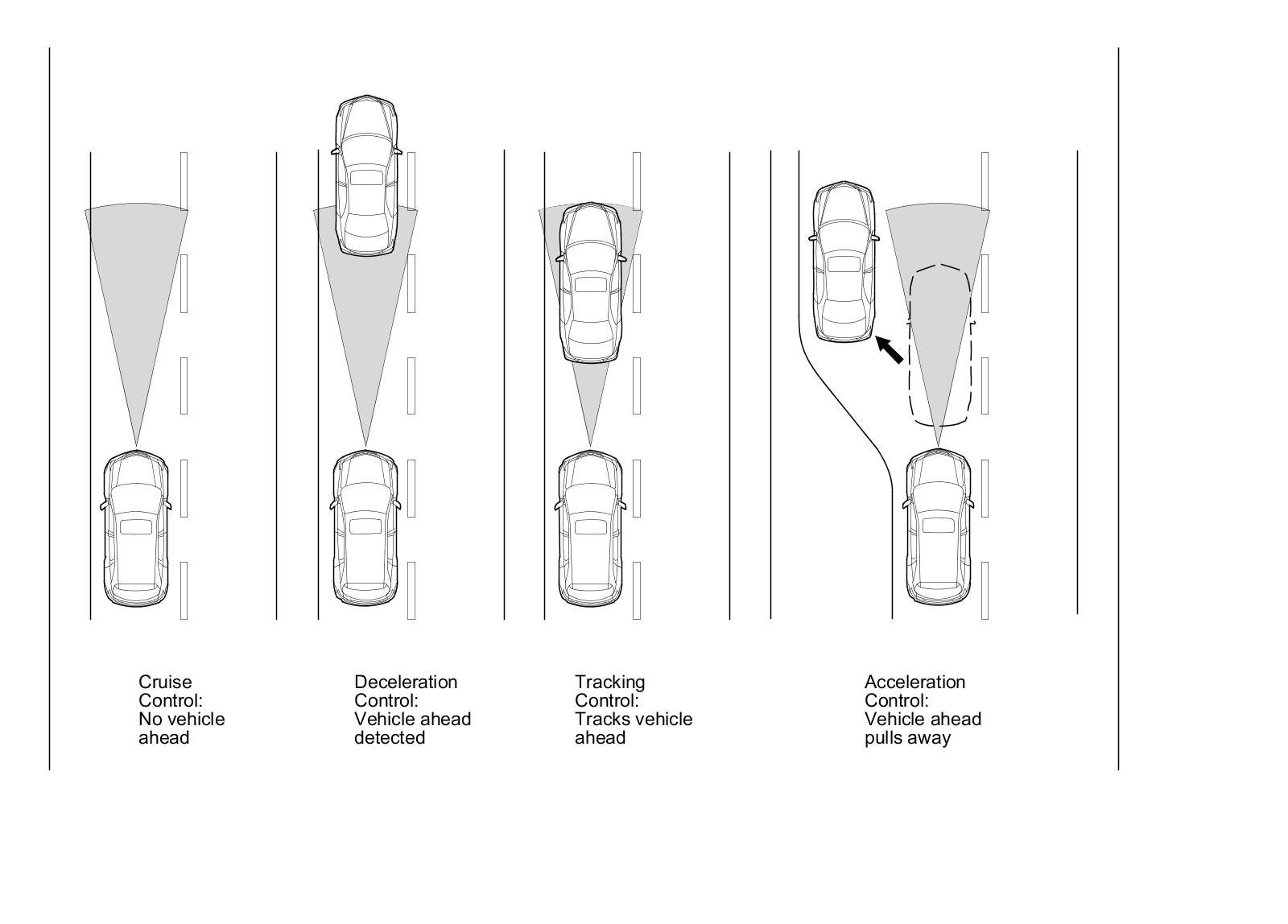 Cruise Control: No vehicle ahead

Deceleration Control: Vehicle ahead detected

Tracking Control: Tracks vehicle ahead

Acceleration Control: Vehicle ahead pulls away