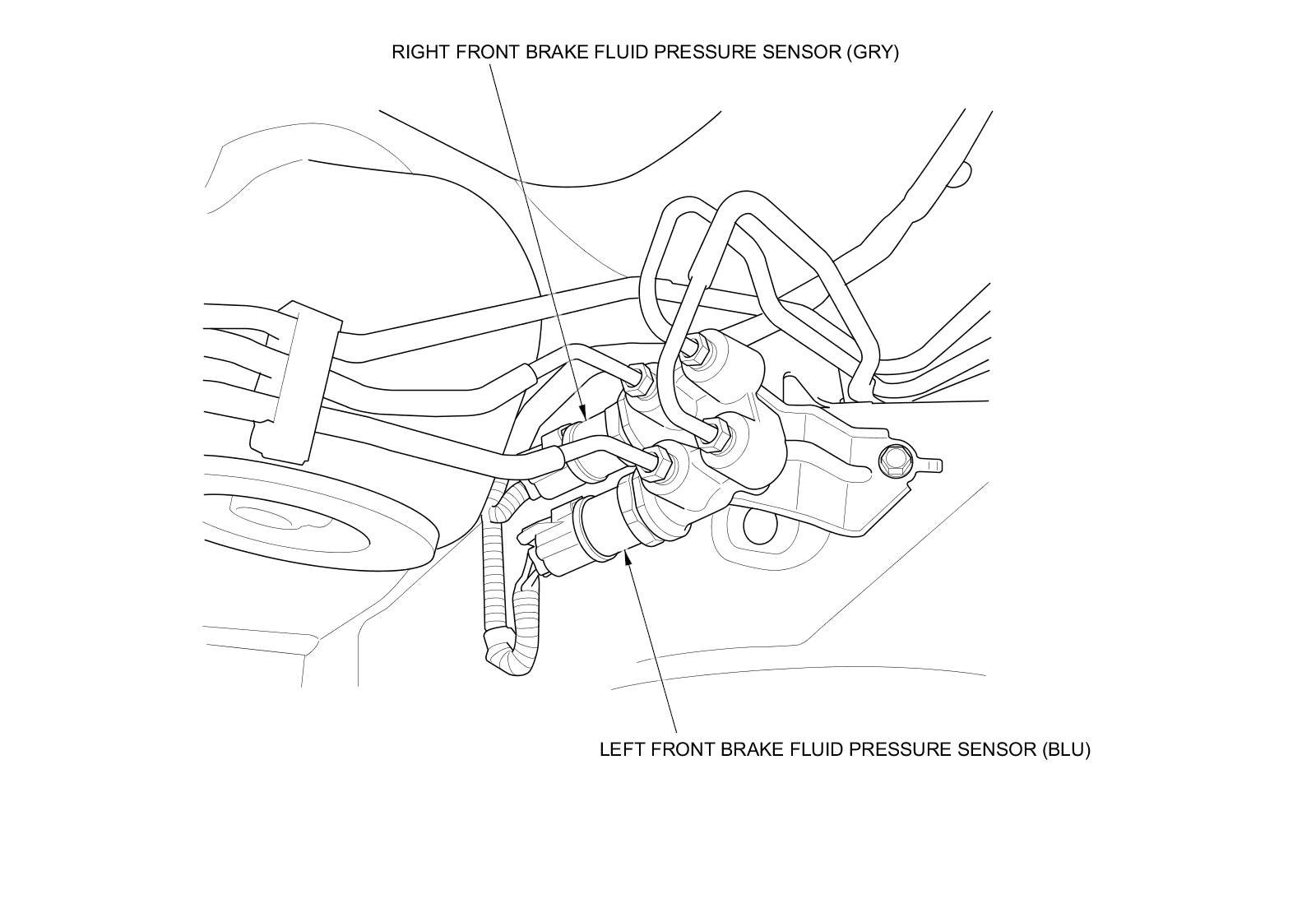 RIGHT FRONT BRAKE FLUID PRESSURE SENSOR (GRY)

LEFT FRONT BRAKE FLUID PRESSURE SENSOR (BLU)