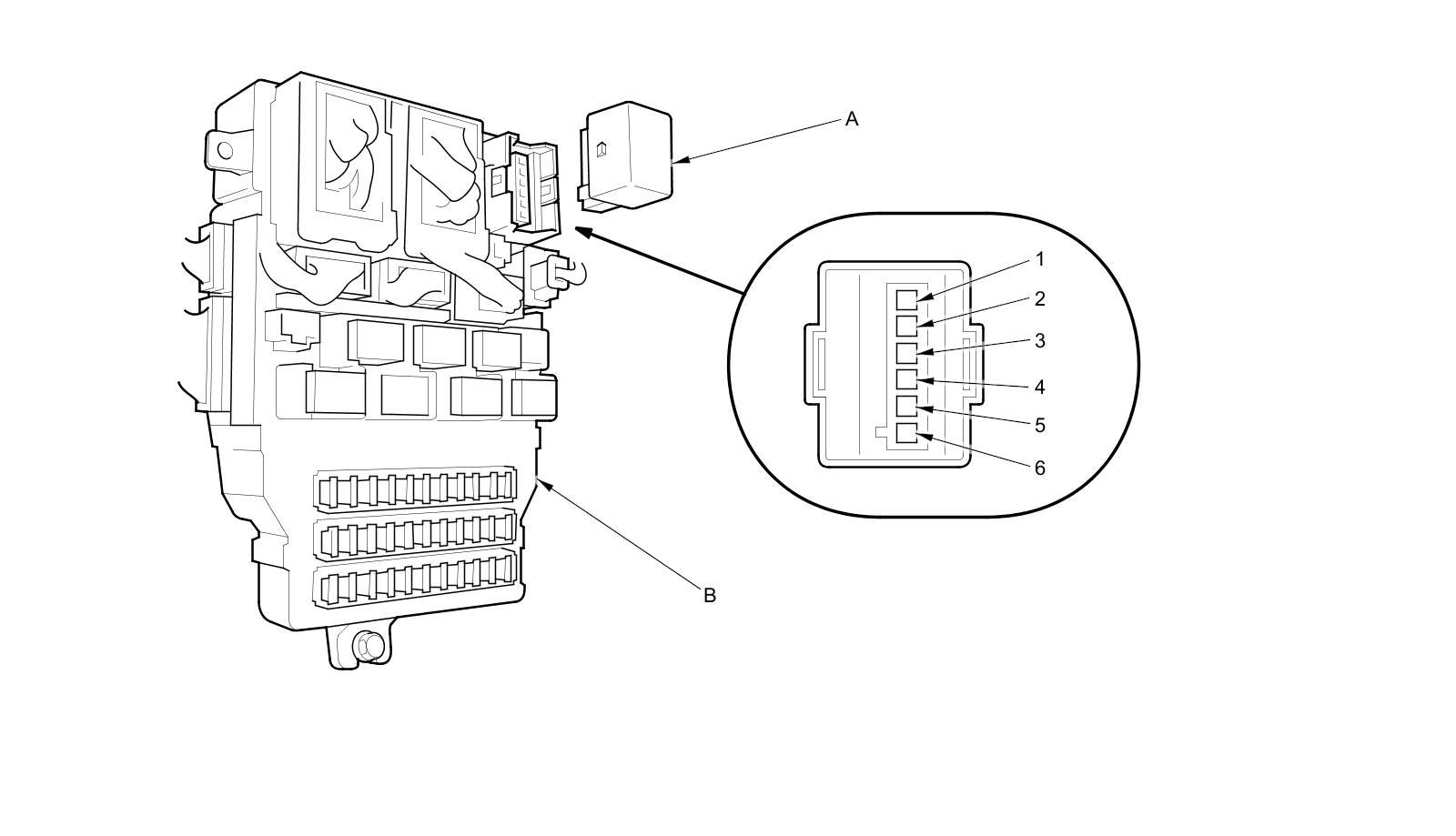 A
1
2
3
4
5
6
B