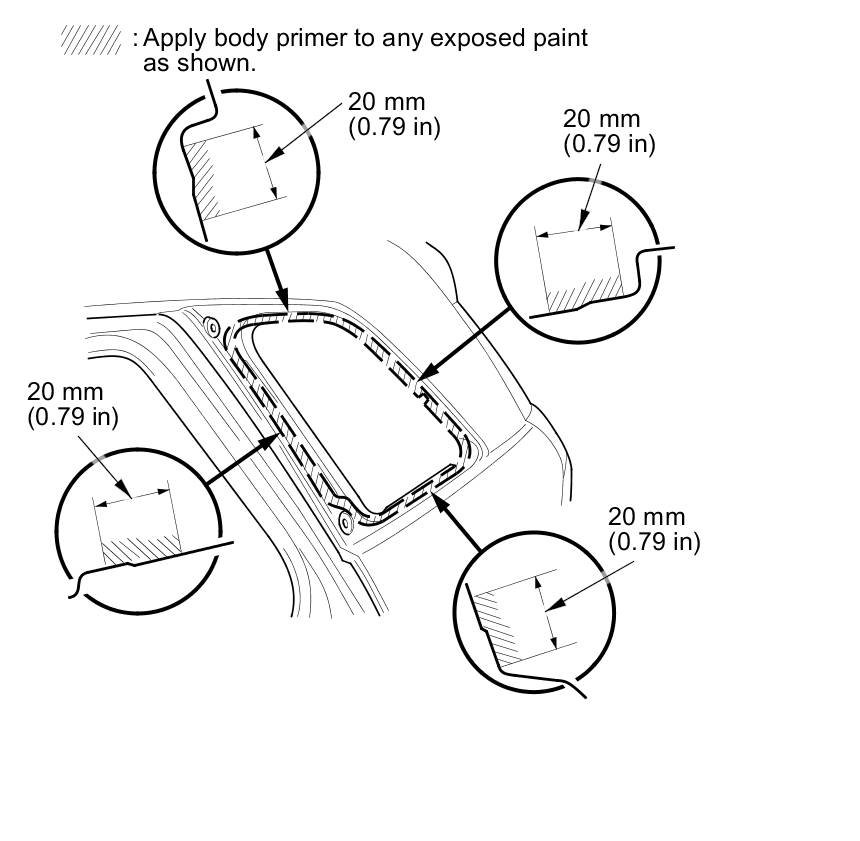 : Apply body primer to any exposed paint as shown.

20 mm
(0.79 in)

20 mm
(0.79 in)

20 mm
(0.79 in)

20 mm
(0.79 in)