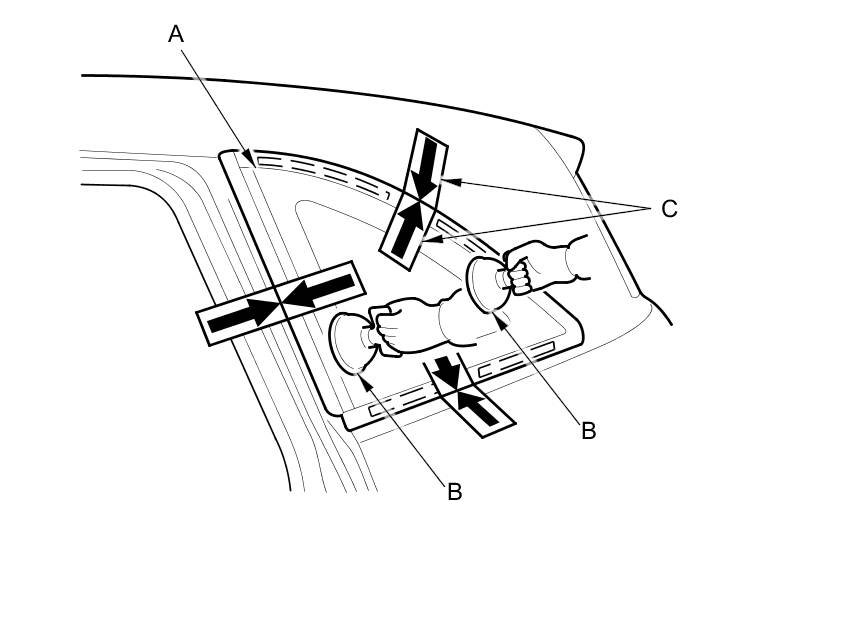 A

C

B

B