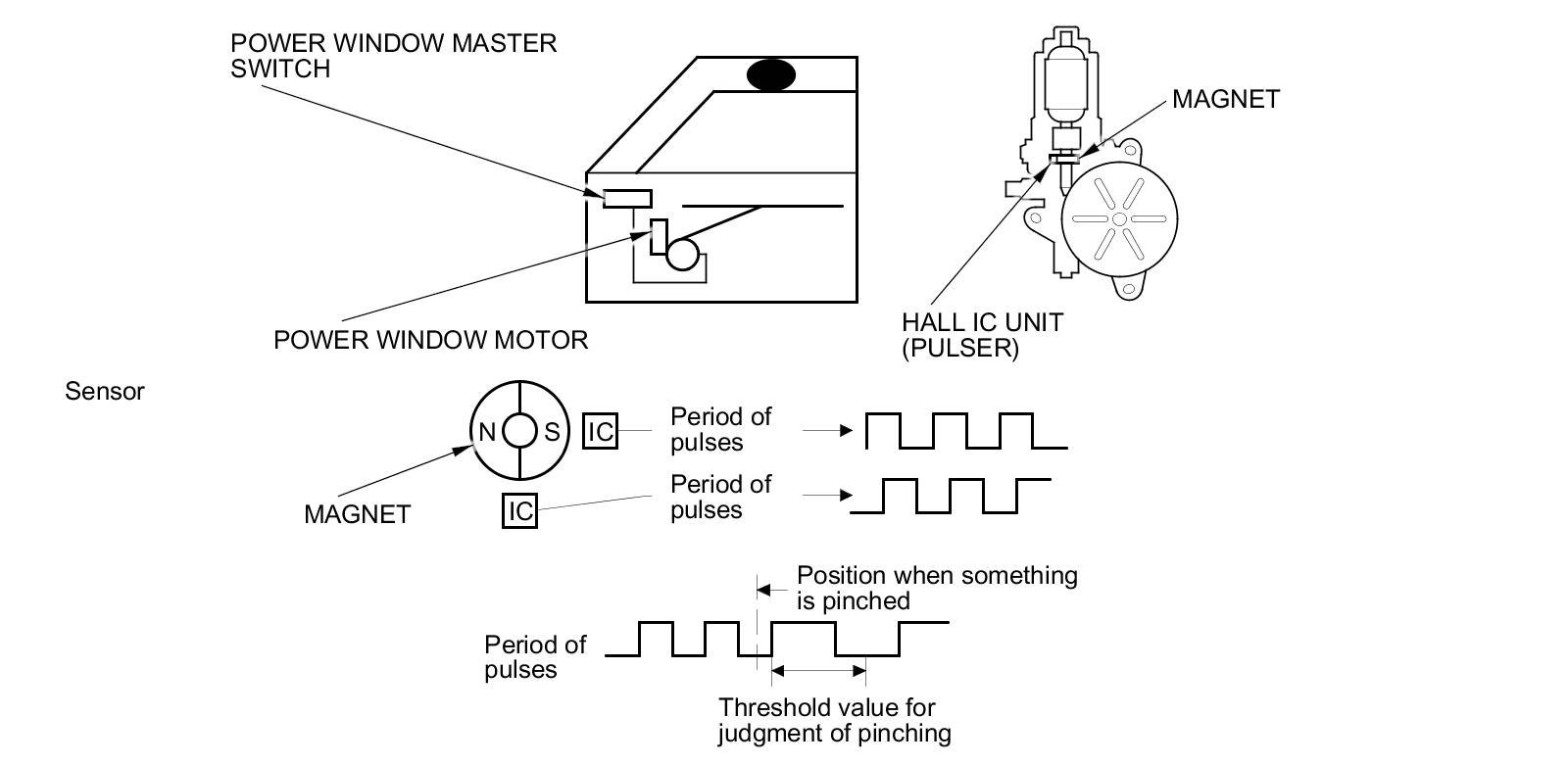 POWER WINDOW MASTER SWITCH

MAGNET

POWER WINDOW MOTOR

HALL IC UNIT (PULSER)

Sensor

N

S

IC

Period of pulses

MAGNET

IC

Period of pulses

Position when something is pinched

Period of pulses

Threshold value for judgment of pinching