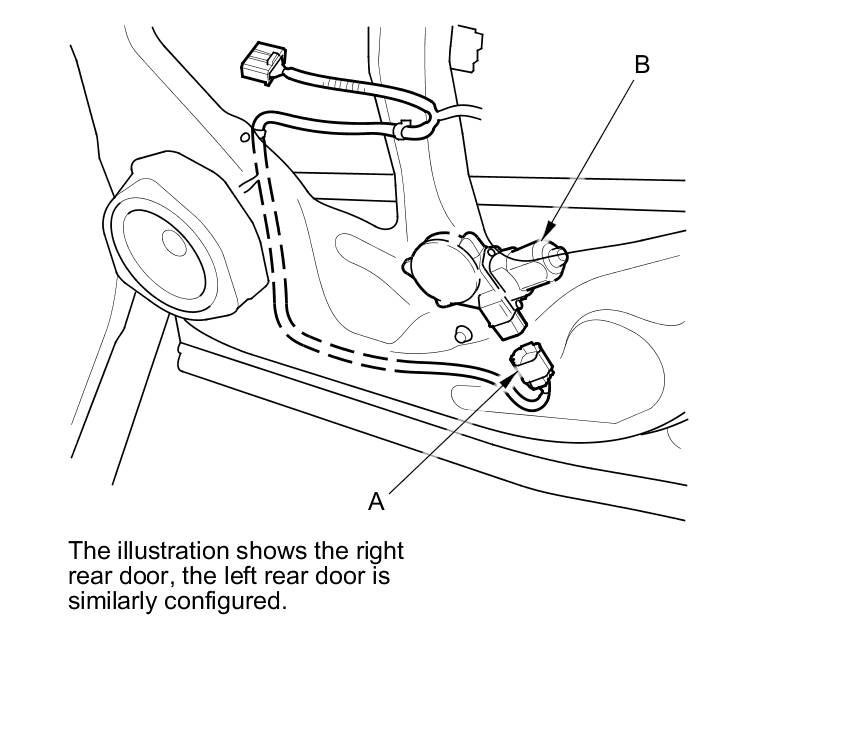 B

A

The illustration shows the right rear door, the left rear door is similarly configured.