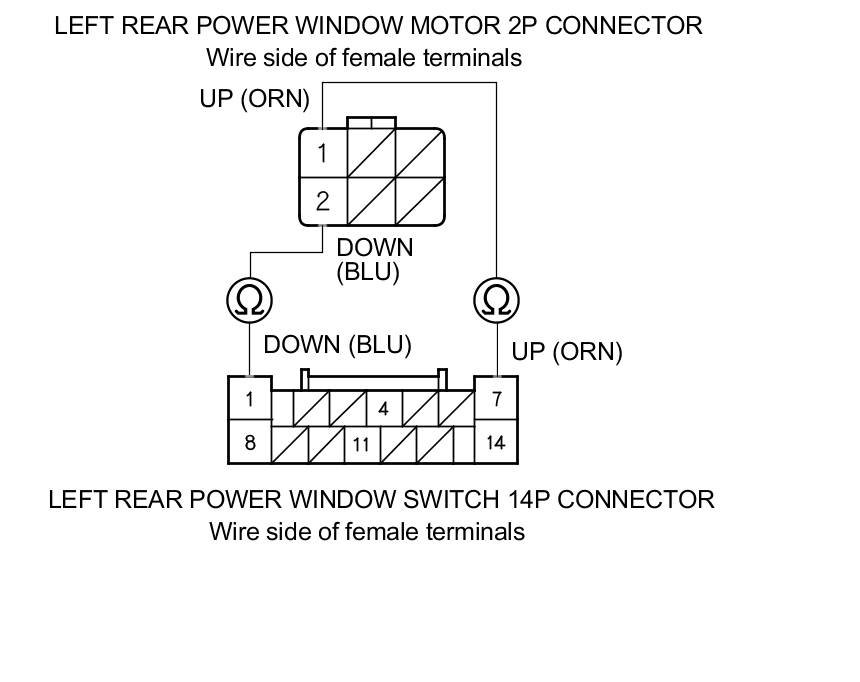 LEFT REAR POWER WINDOW MOTOR 2P CONNECTOR
Wire side of female terminals

UP (ORN)

1

2

DOWN (BLU)

Ω

Ω

DOWN (BLU)

UP (ORN)

1

4

7

8

11

14

LEFT REAR POWER WINDOW SWITCH 14P CONNECTOR
Wire side of female terminals