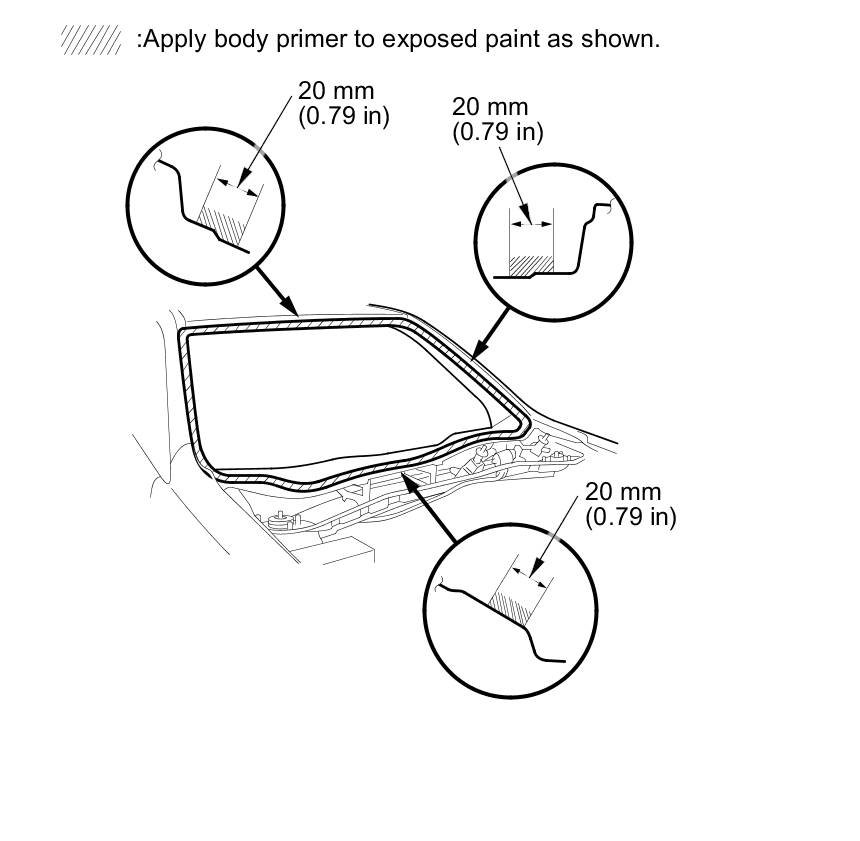 :Apply body primer to exposed paint as shown.

20 mm
(0.79 in)

20 mm
(0.79 in)

20 mm
(0.79 in)