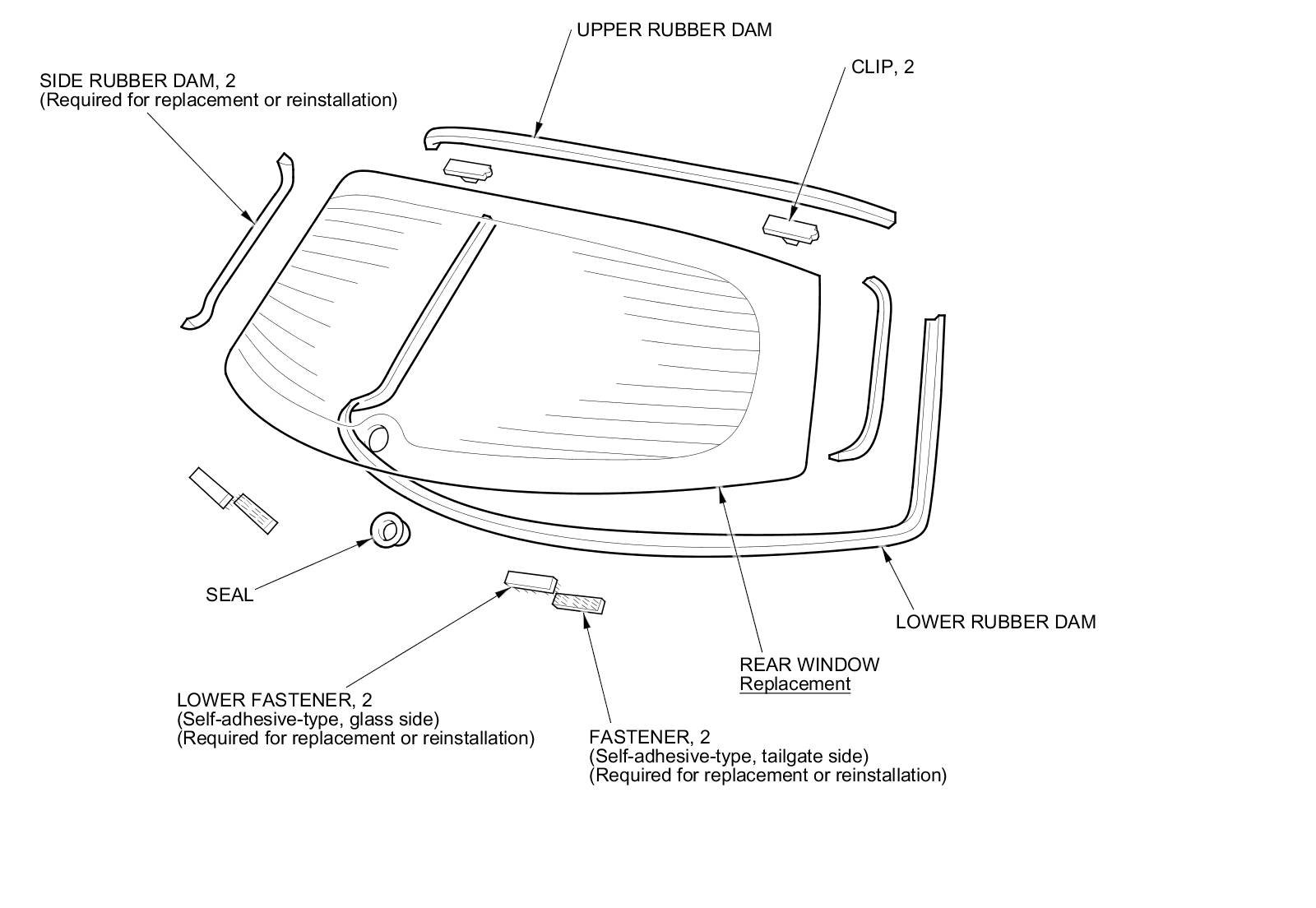 UPPER RUBBER DAM

SIDE RUBBER DAM, 2
(Required for replacement or reinstallation)

CLIP, 2

SEAL

LOWER RUBBER DAM

REAR WINDOW
Replacement

LOWER FASTENER, 2
(Self-adhesive-type, glass side)
(Required for replacement or reinstallation)

FASTENER, 2
(Self-adhesive-type, tailgate side)
(Required for replacement or reinstallation)