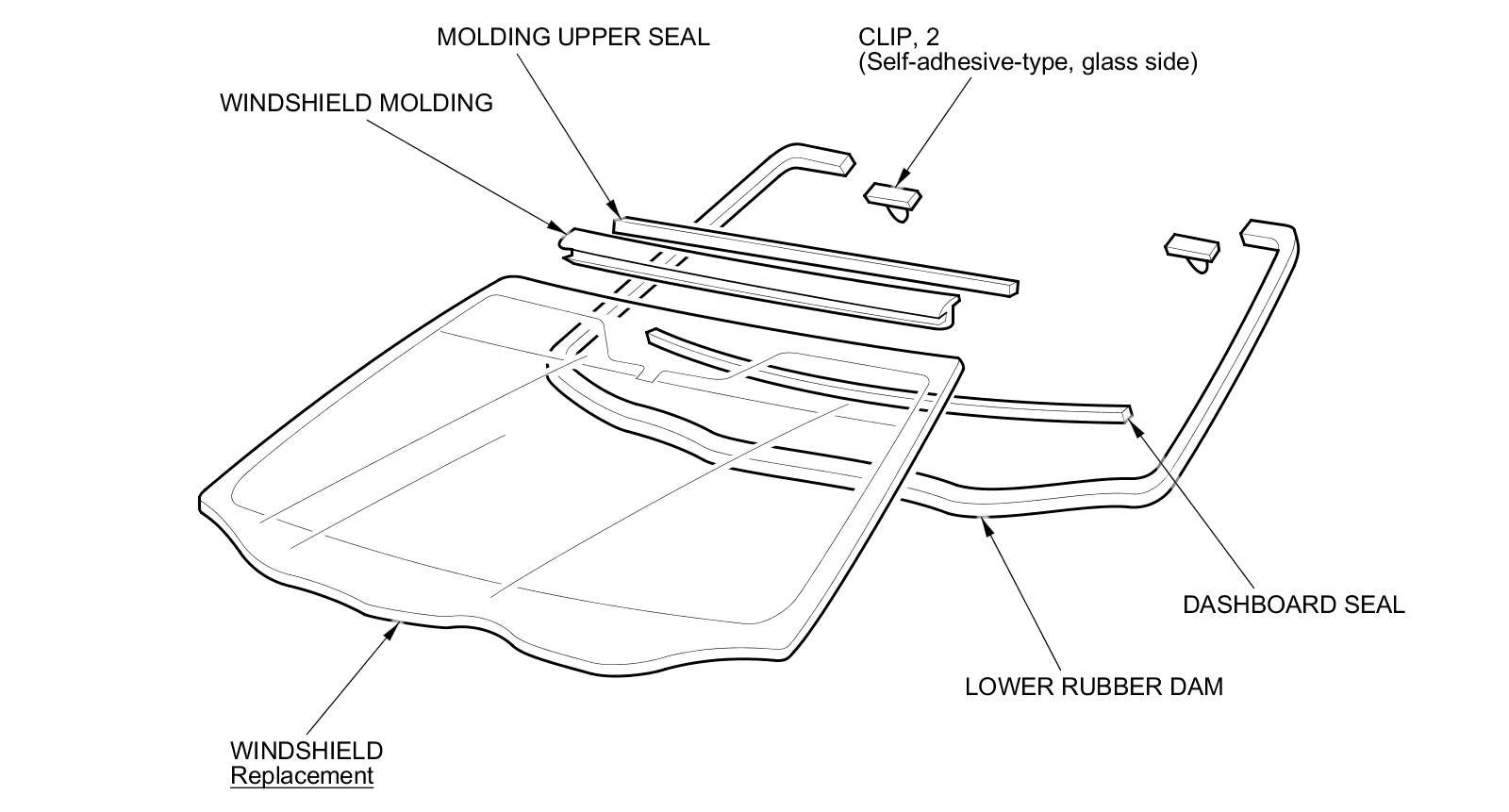 MOLDING UPPER SEAL

CLIP, 2
(Self-adhesive-type, glass side)

WINDSHIELD MOLDING

DASHBOARD SEAL

LOWER RUBBER DAM

WINDSHIELD
Replacement