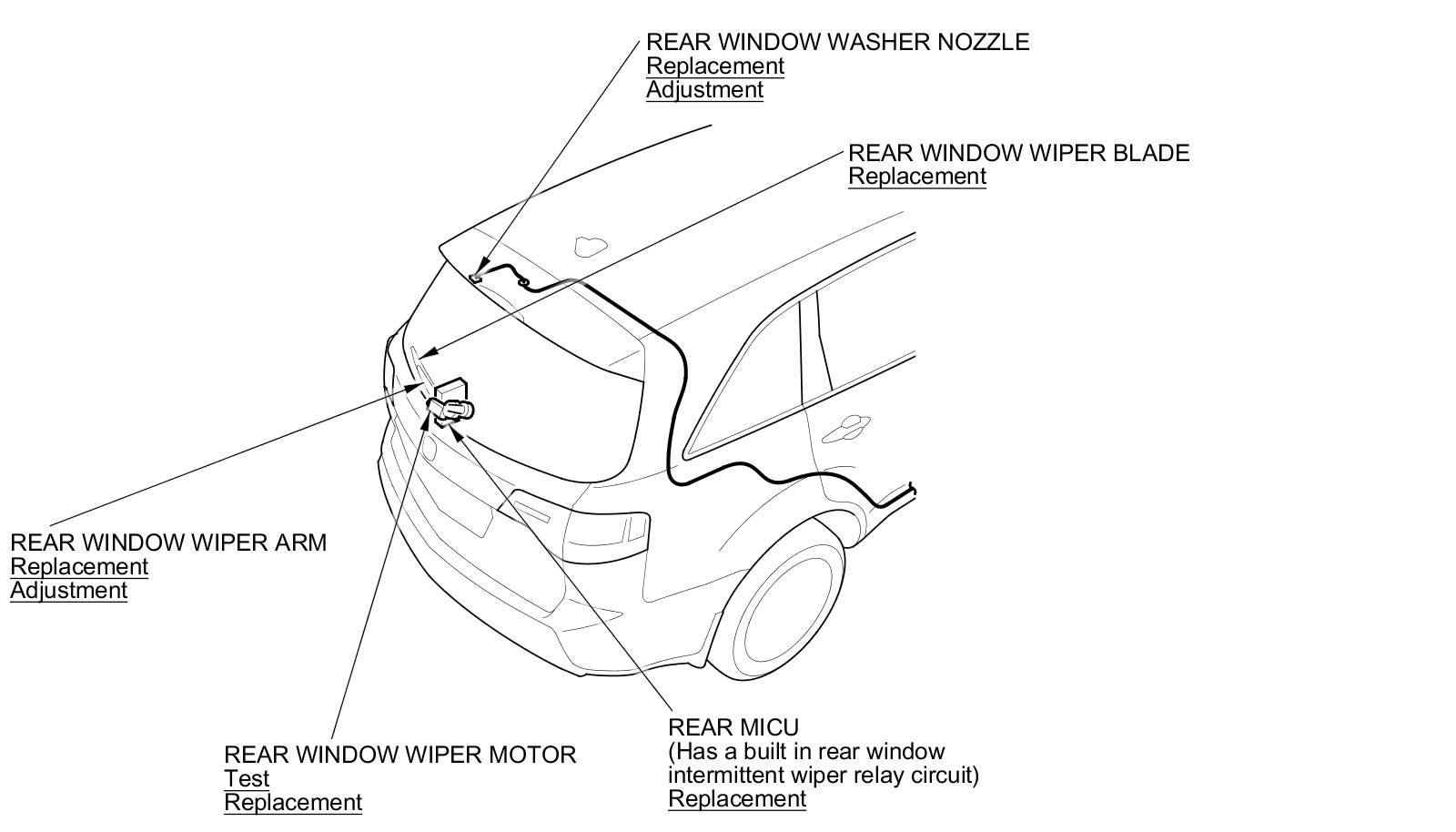 REAR WINDOW WASHER NOZZLE
Replacement
Adjustment

REAR WINDOW WIPER BLADE
Replacement

REAR WINDOW WIPER ARM
Replacement
Adjustment

REAR WINDOW WIPER MOTOR
Test
Replacement

REAR MICU
(Has a built in rear window intermittent wiper relay circuit)
Replacement