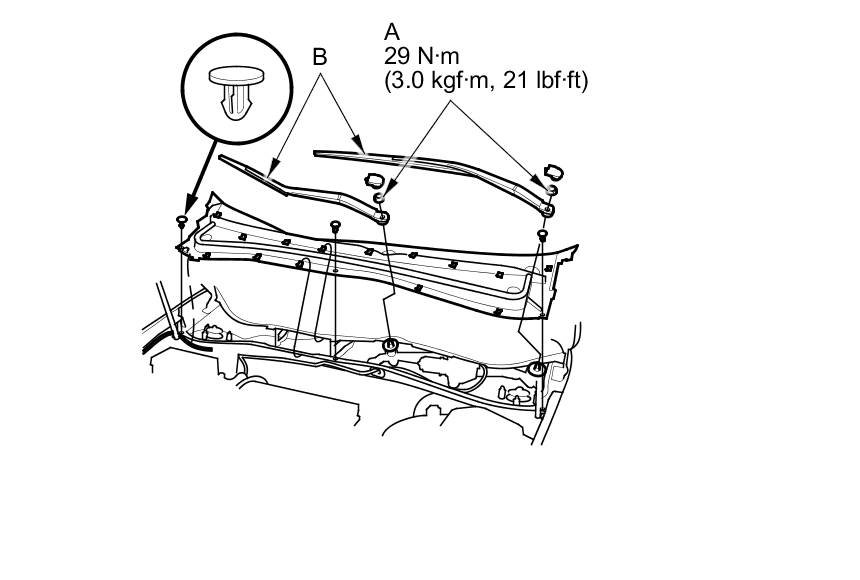 B

A
29 N·m
(3.0 kgf·m, 21 lbf·ft)