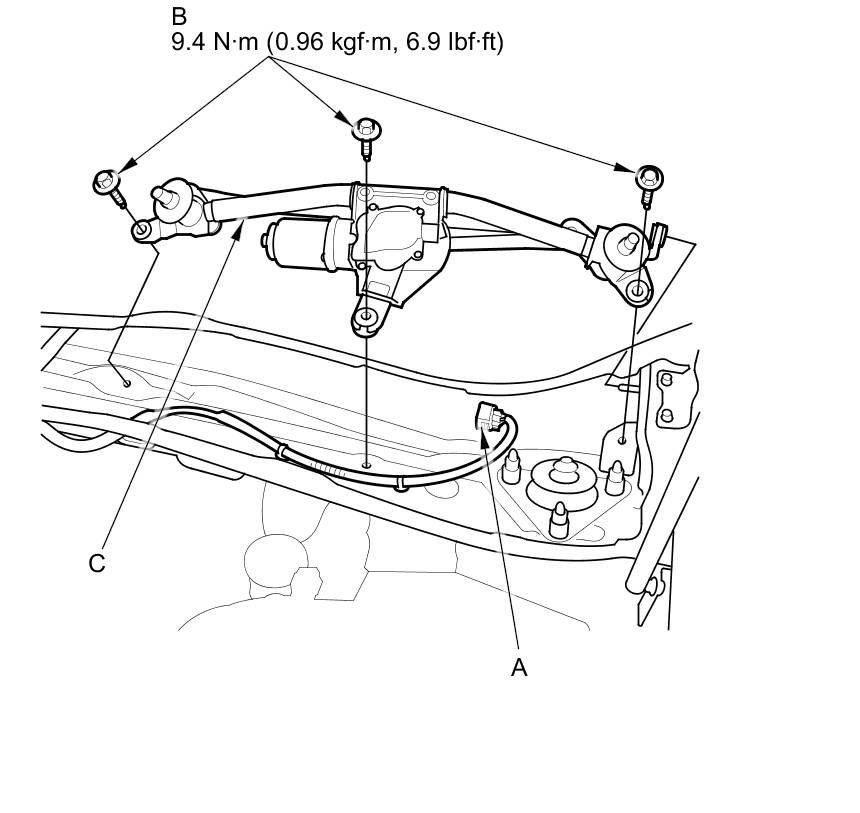 B
9.4 N·m (0.96 kgf·m, 6.9 lbf·ft)

C

A