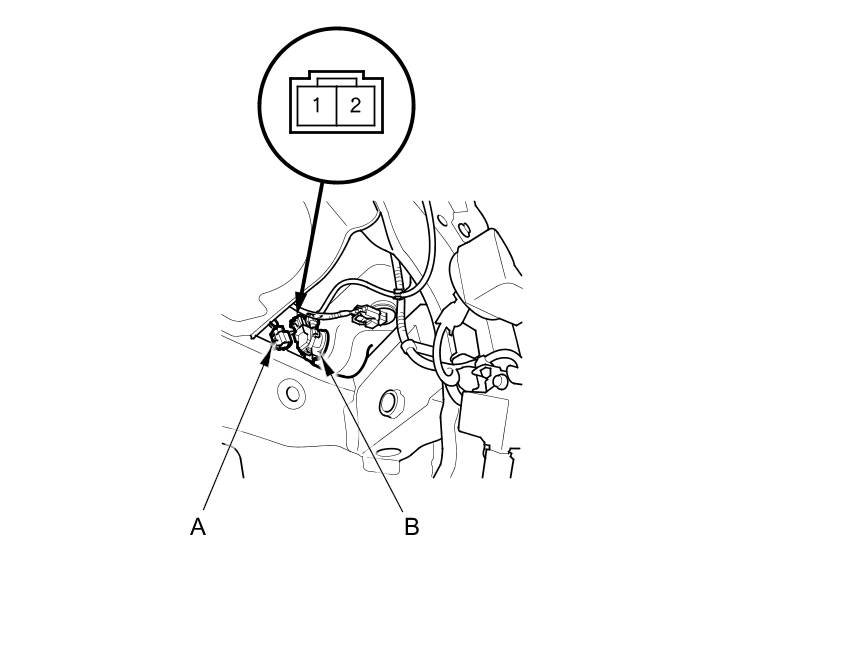 1 2

A

B