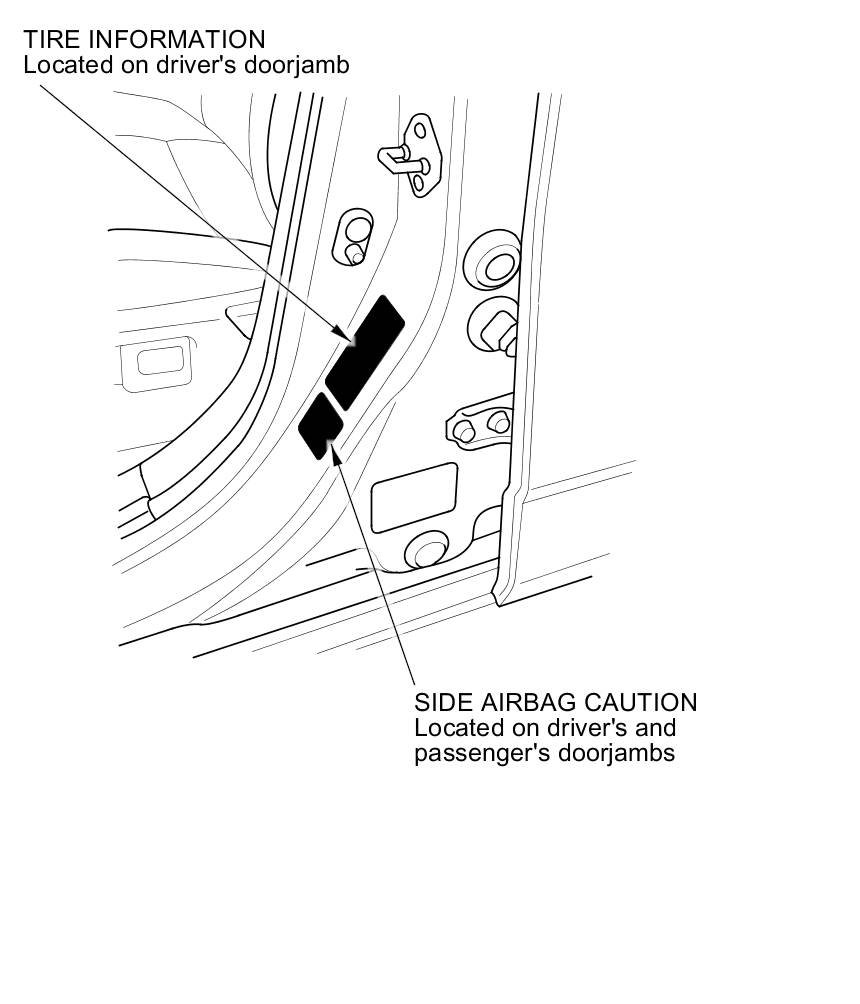 TIRE INFORMATION
Located on driver's doorjamb

SIDE AIRBAG CAUTION
Located on driver's and passenger's doorjambs